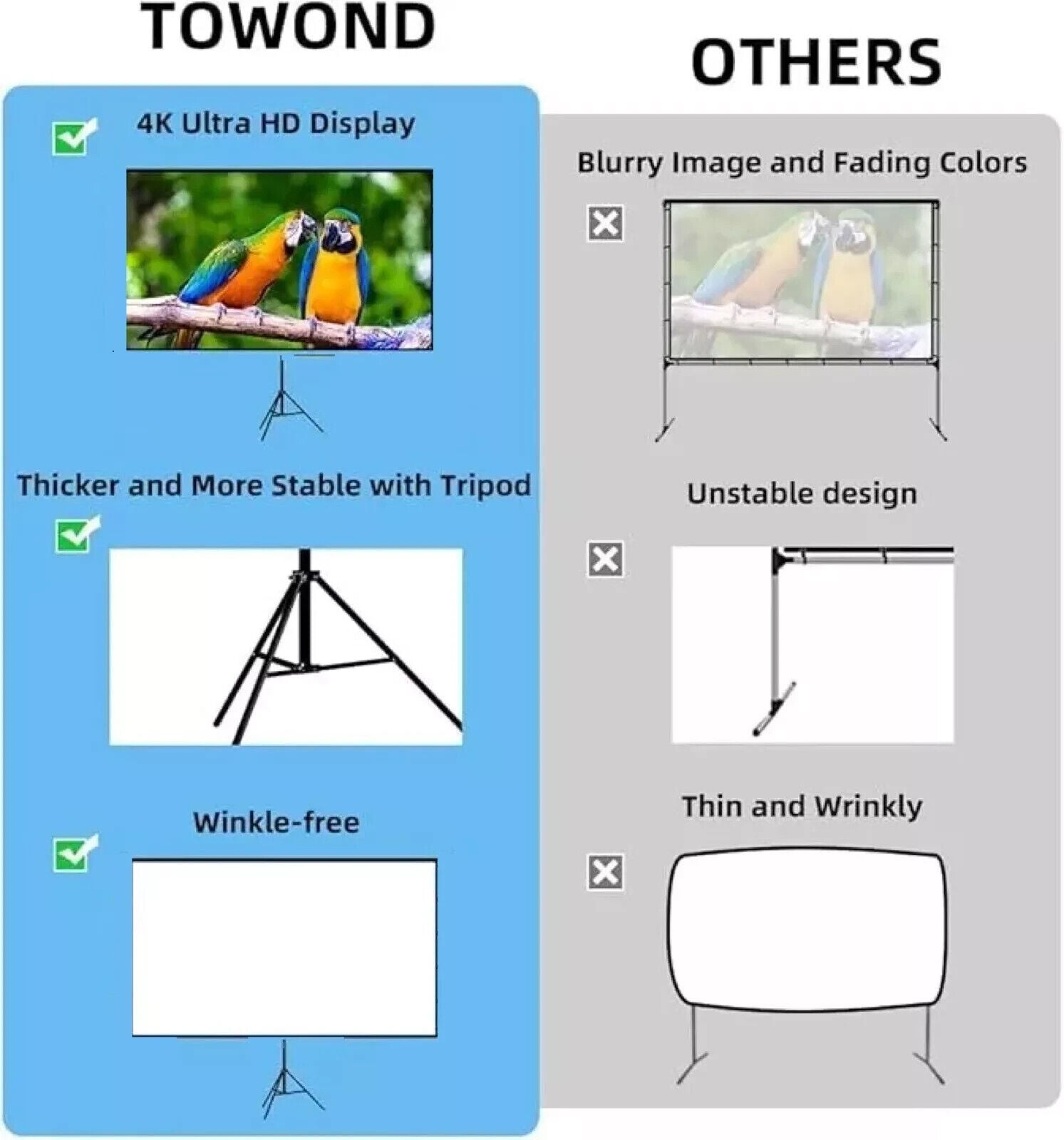 TOWOND

4K Ultra HD Display

Thicker and More Stable with Tripod

Winkle-free

OTHERS

Blurry Image and Fading Colors

Unstable design

Thin and Wrinkly