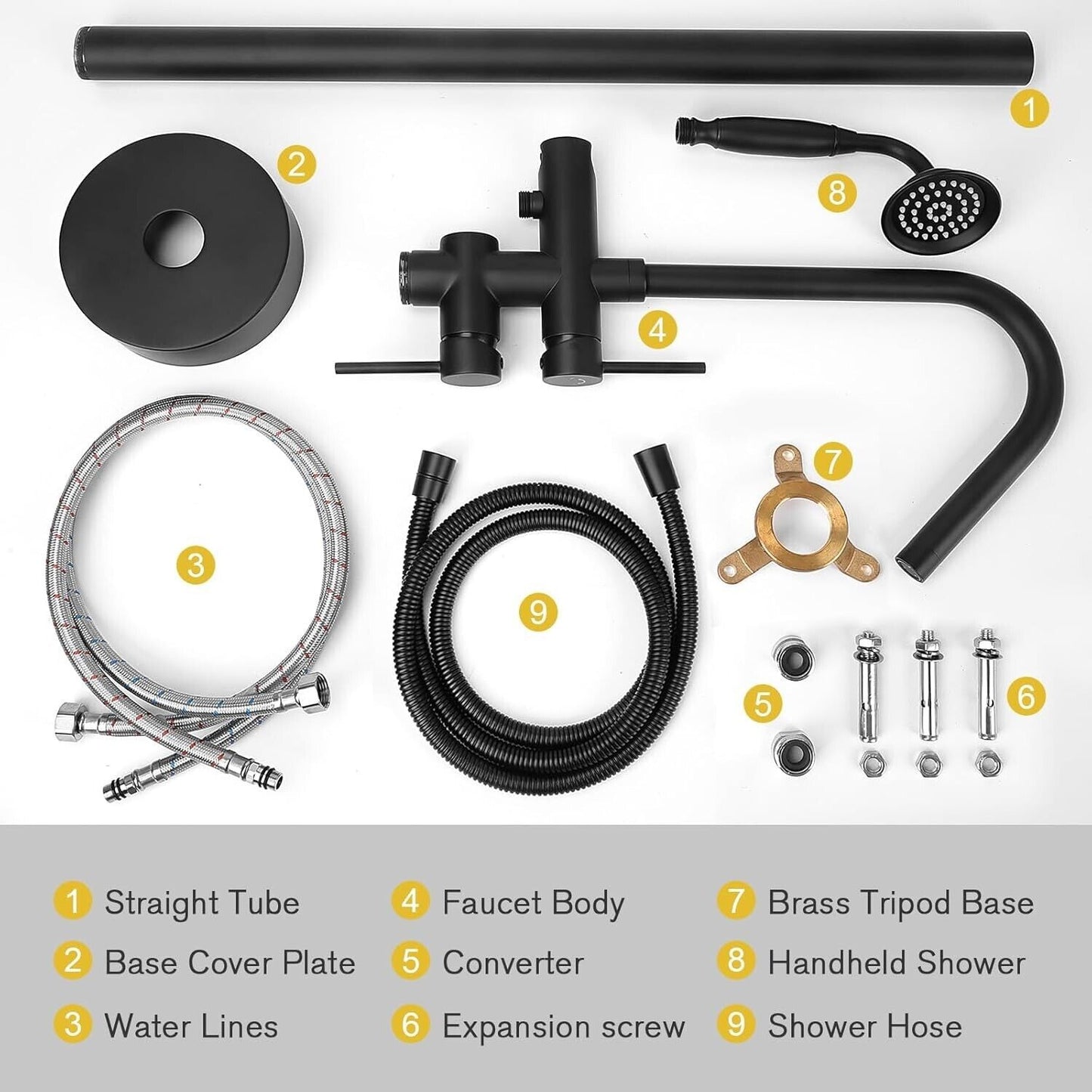 1
2
8
4
7
3
9
5
6

1 Straight Tube
2 Base Cover Plate
3 Water Lines

4 Faucet Body
5 Converter
6 Expansion screw

7 Brass Tripod Base
8 Handheld Shower
9 Shower Hose