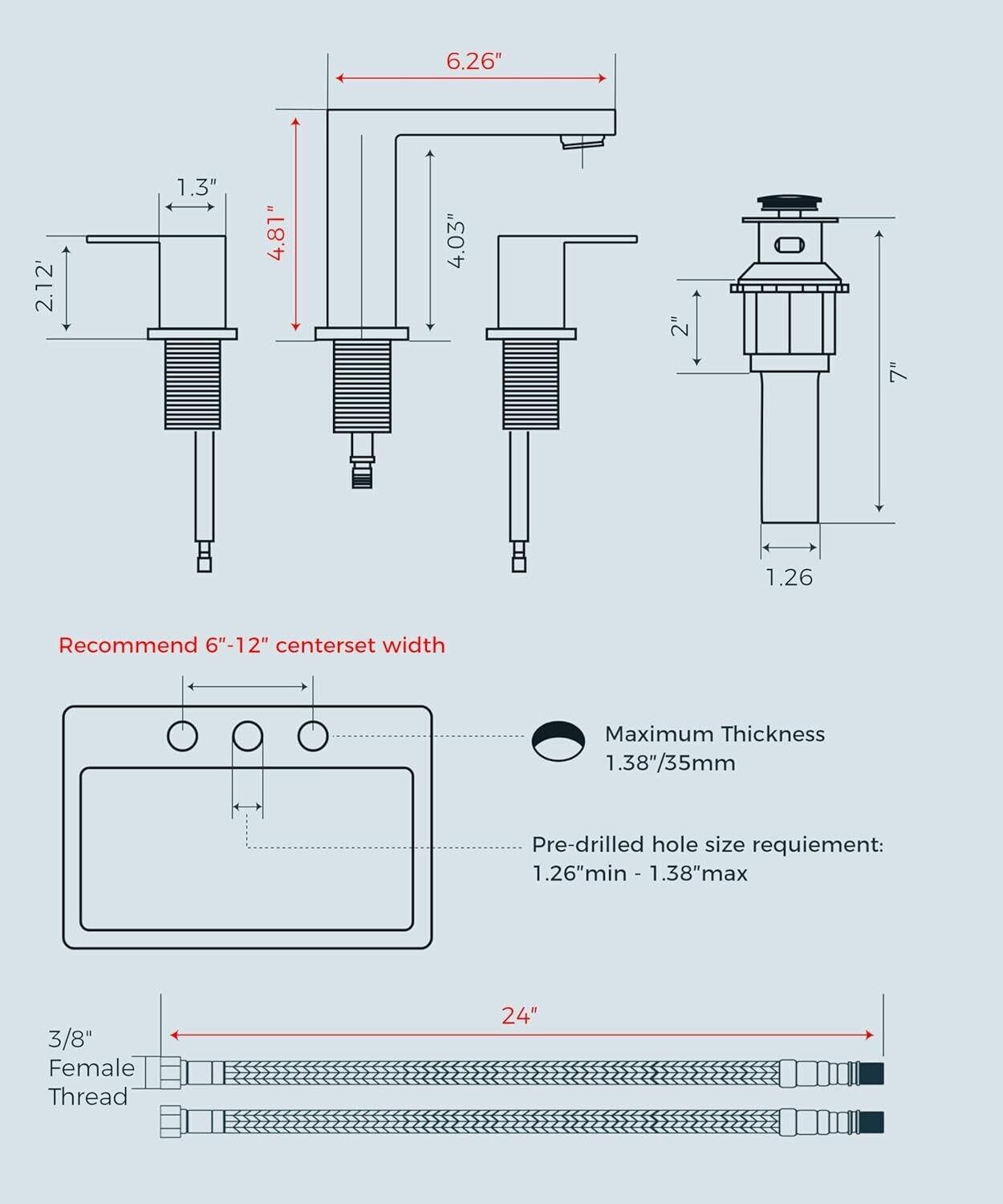 6.26"

1.3"

2.12'

4.81"

4.03"

2"

7"

1.26

Recommend 6"-12" centerset width

Maximum Thickness 1.38"/35mm

Pre-drilled hole size requiement: 1.26"min - 1.38"max

24"

3/8" Female Thread