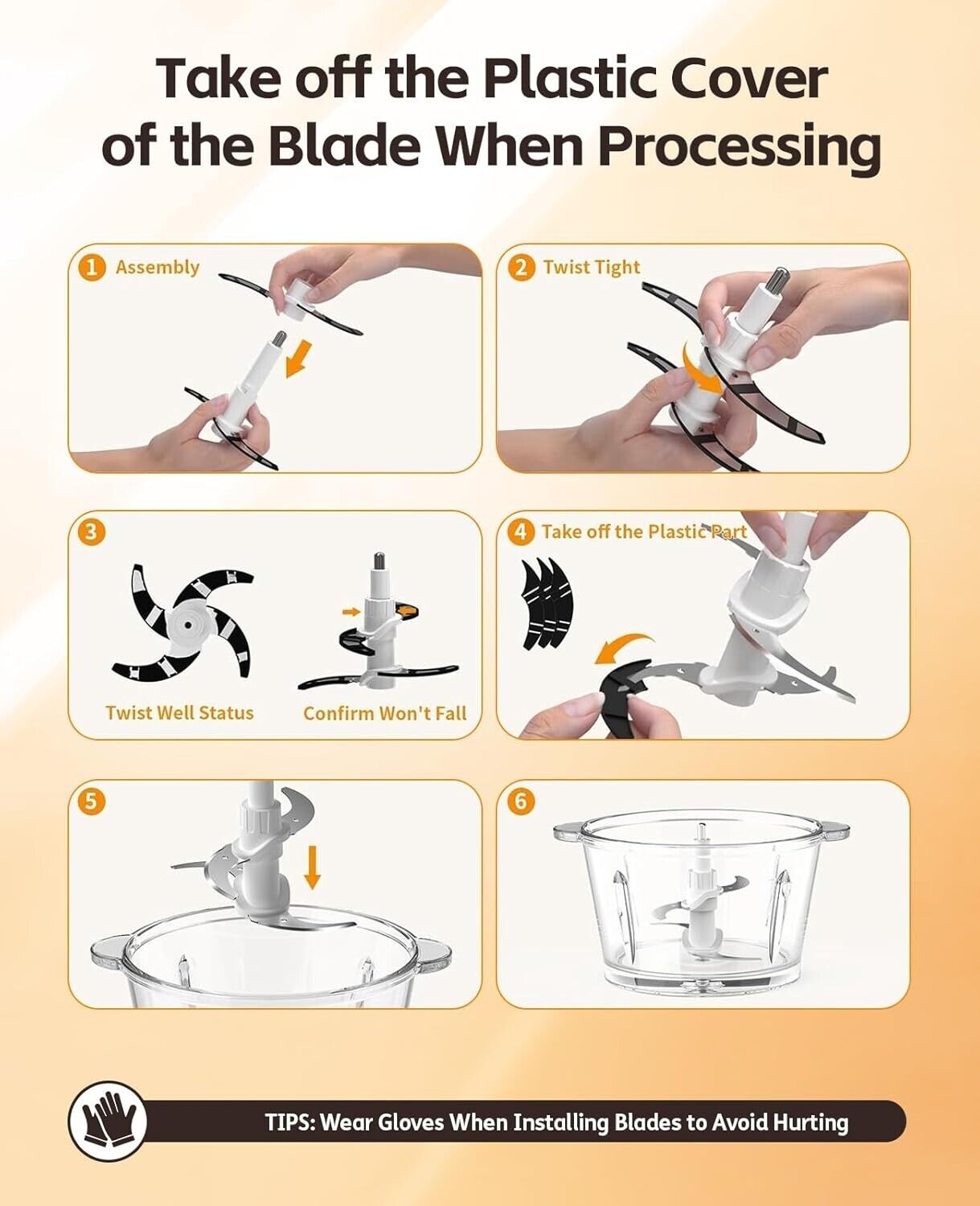 Take off the Plastic Cover of the Blade When Processing

1 Assembly

2 Twist Tight

3

Twist Well Status

Confirm Won't Fall

4 Take off the Plastic Part

5

6

TIPS: Wear Gloves When Installing Blades to Avoid Hurting