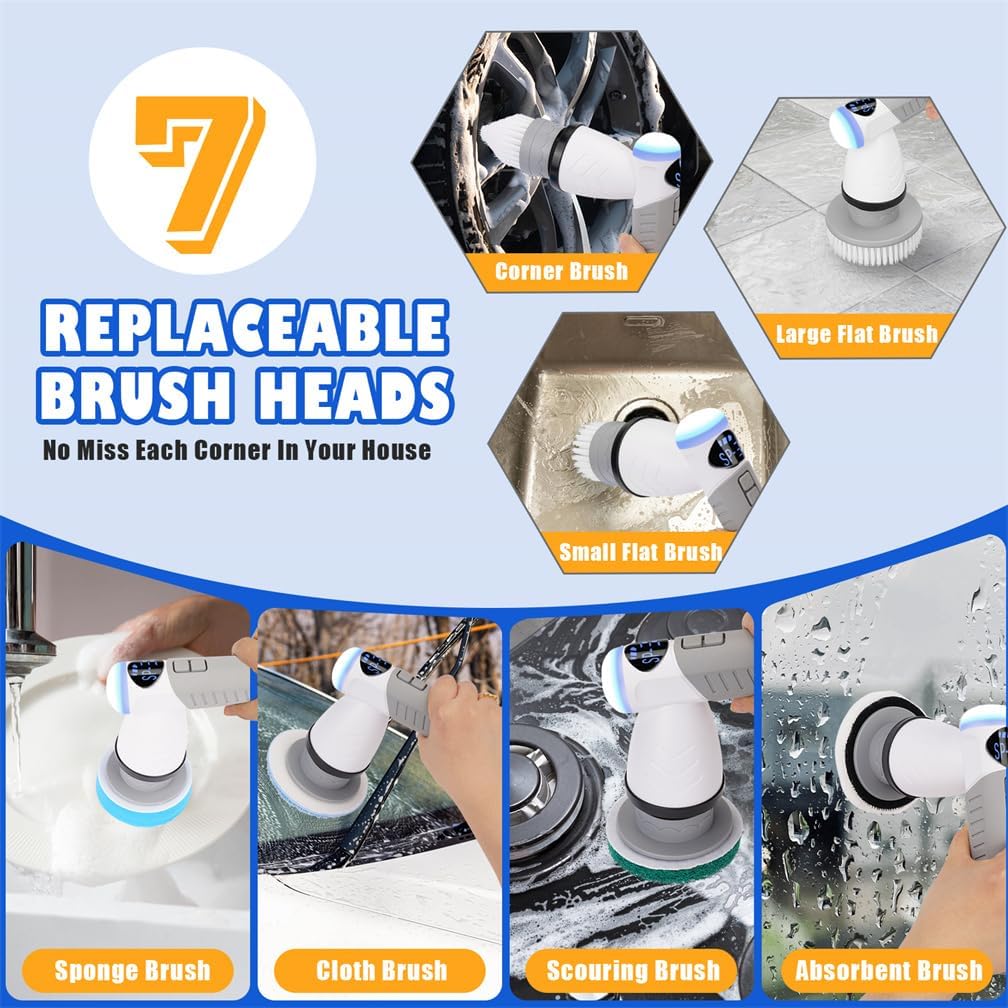 7

REPLACEABLE BRUSH HEADS

No Miss Each Corner In Your House

Corner Brush

Large Flat Brush

Small Flat Brush

Sponge Brush

Cloth Brush

Scouring Brush

Absorbent Brush