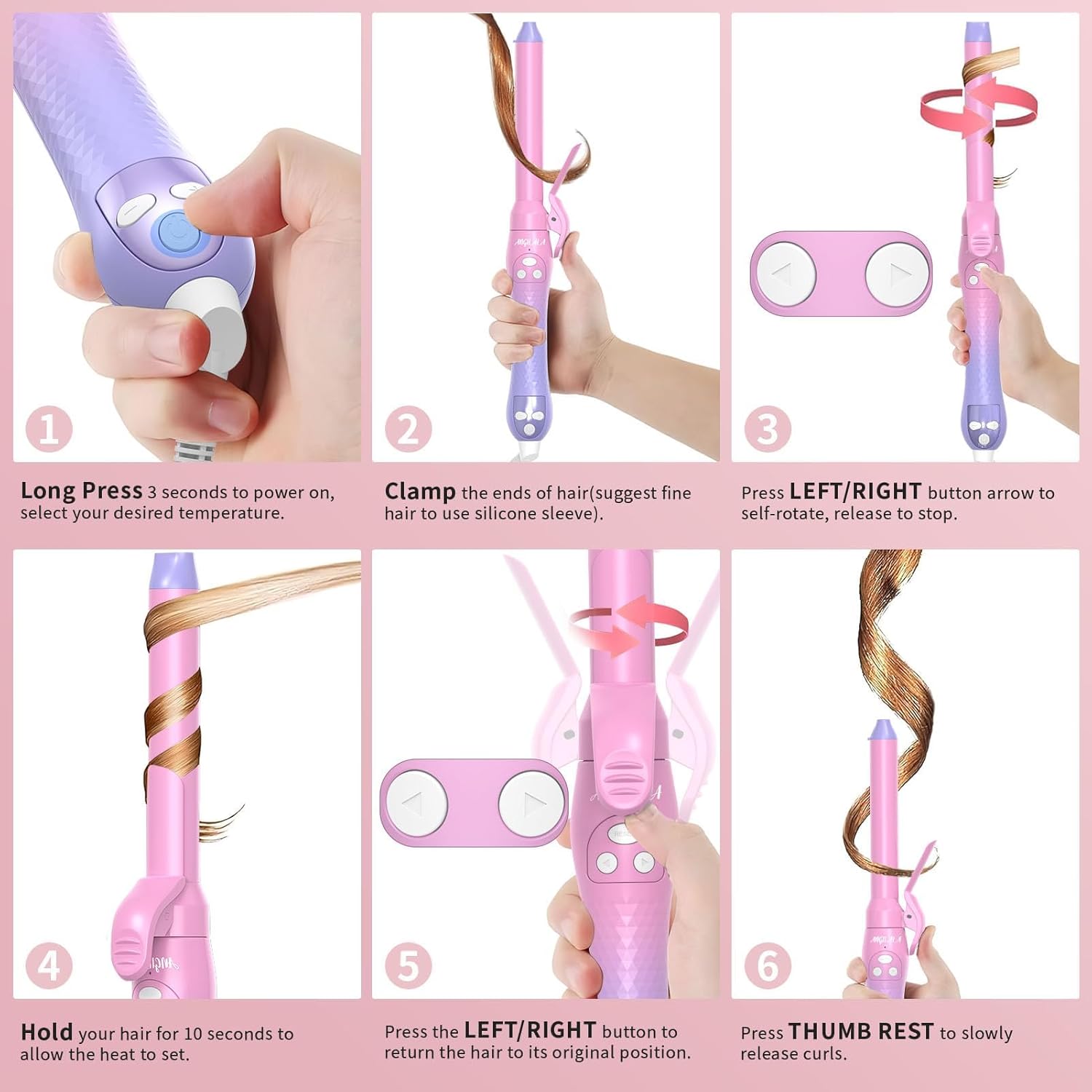 1

Long Press 3 seconds to power on, select your desired temperature.

2

Clamp the ends of hair(suggest fine hair to use silicone sleeve).

3

Press LEFT/RIGHT button arrow to self-rotate, release to stop.

4

Hold your hair for 10 seconds to allow the heat to set.

5

Press the LEFT/RIGHT button to return the hair to its original position.

6

Press THUMB REST to slowly release curls.