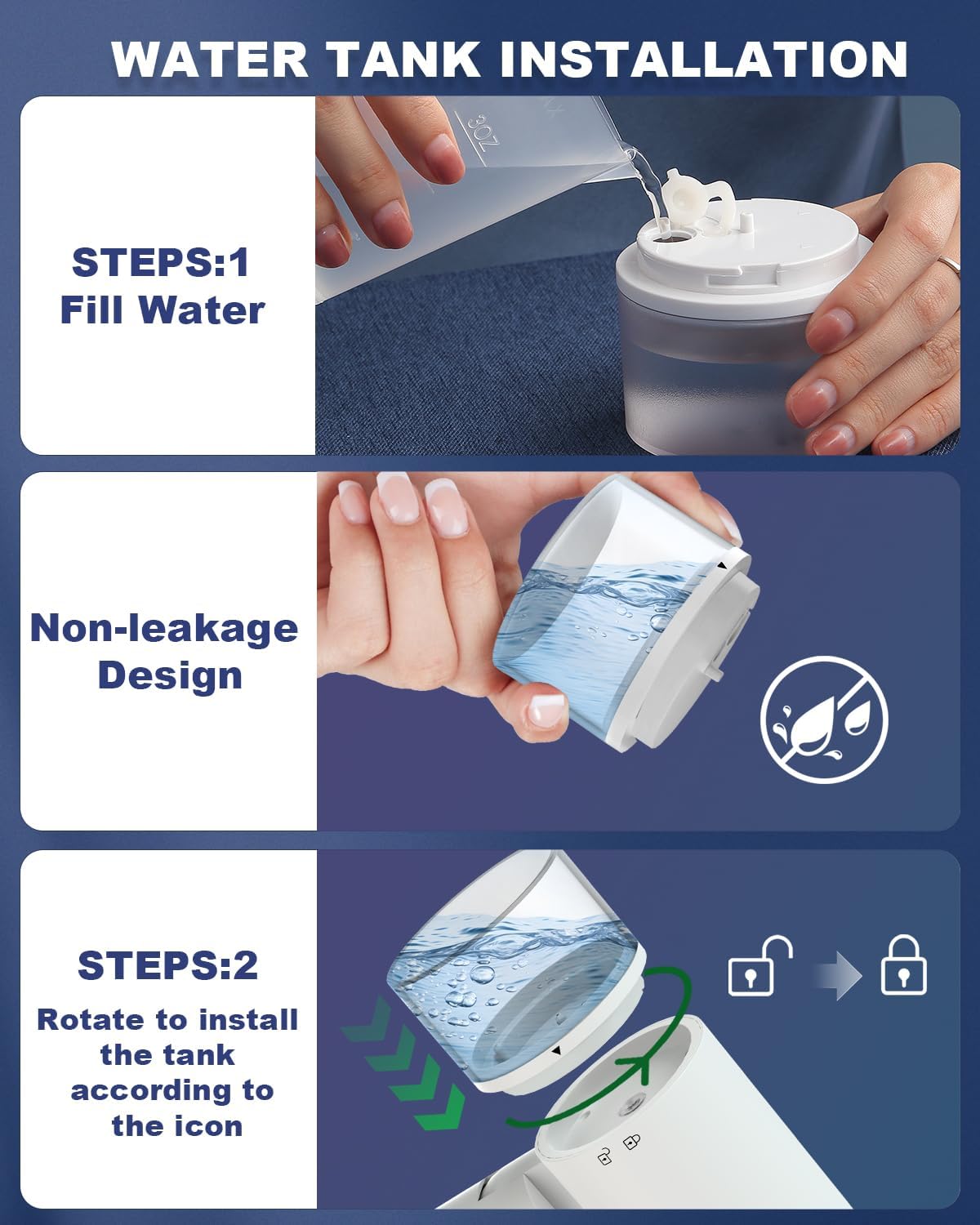 WATER TANK INSTALLATION

STEPS:1
Fill Water

3OZ

Non-leakage Design

STEPS:2
Rotate to install the tank according to the icon