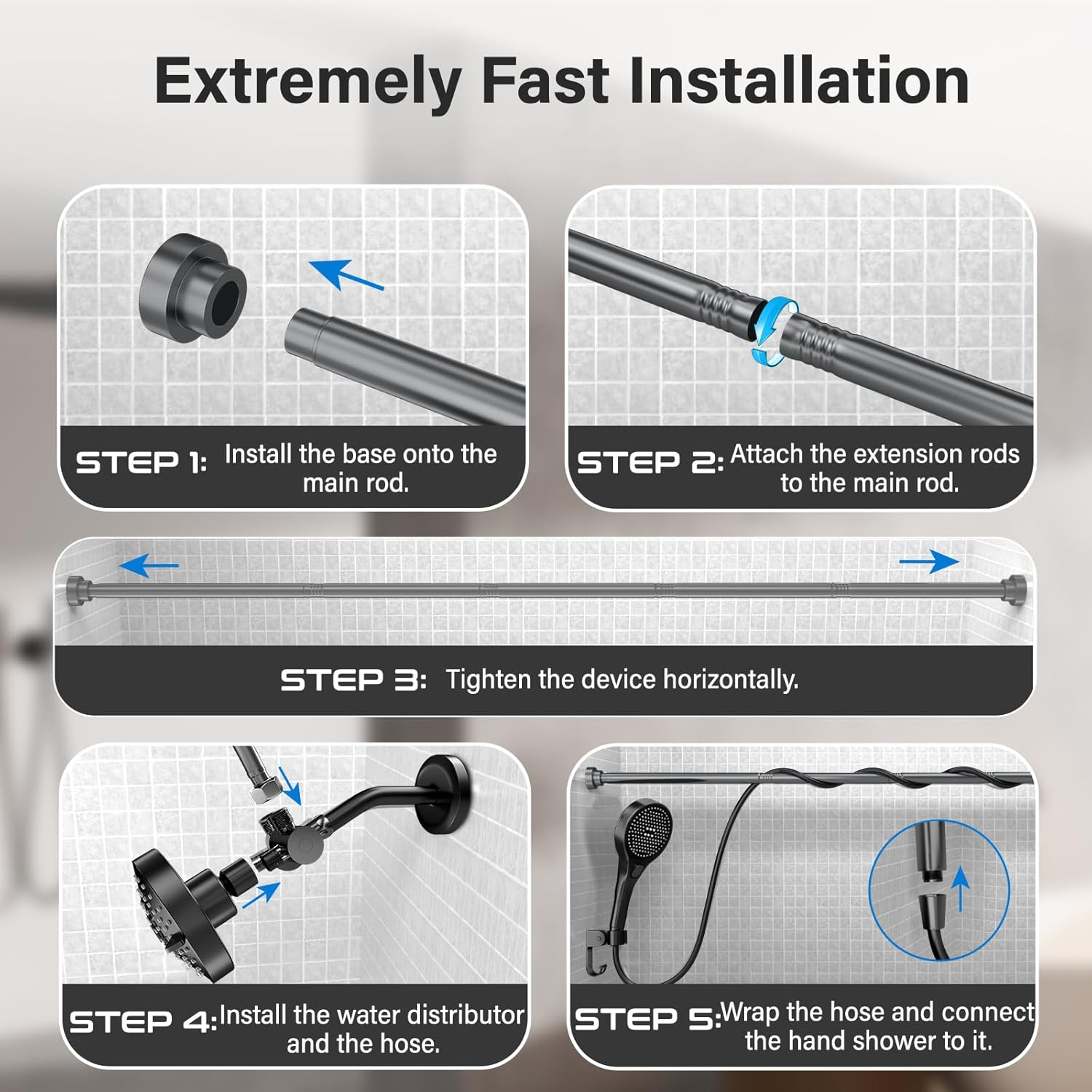 Extremely Fast Installation

STEP 1: Install the base onto the main rod.

STEP 2: Attach the extension rods to the main rod.

STEP 3: Tighten the device horizontally.

STEP 4: Install the water distributor and the hose.

STEP 5: Wrap the hose and connect the hand shower to it.