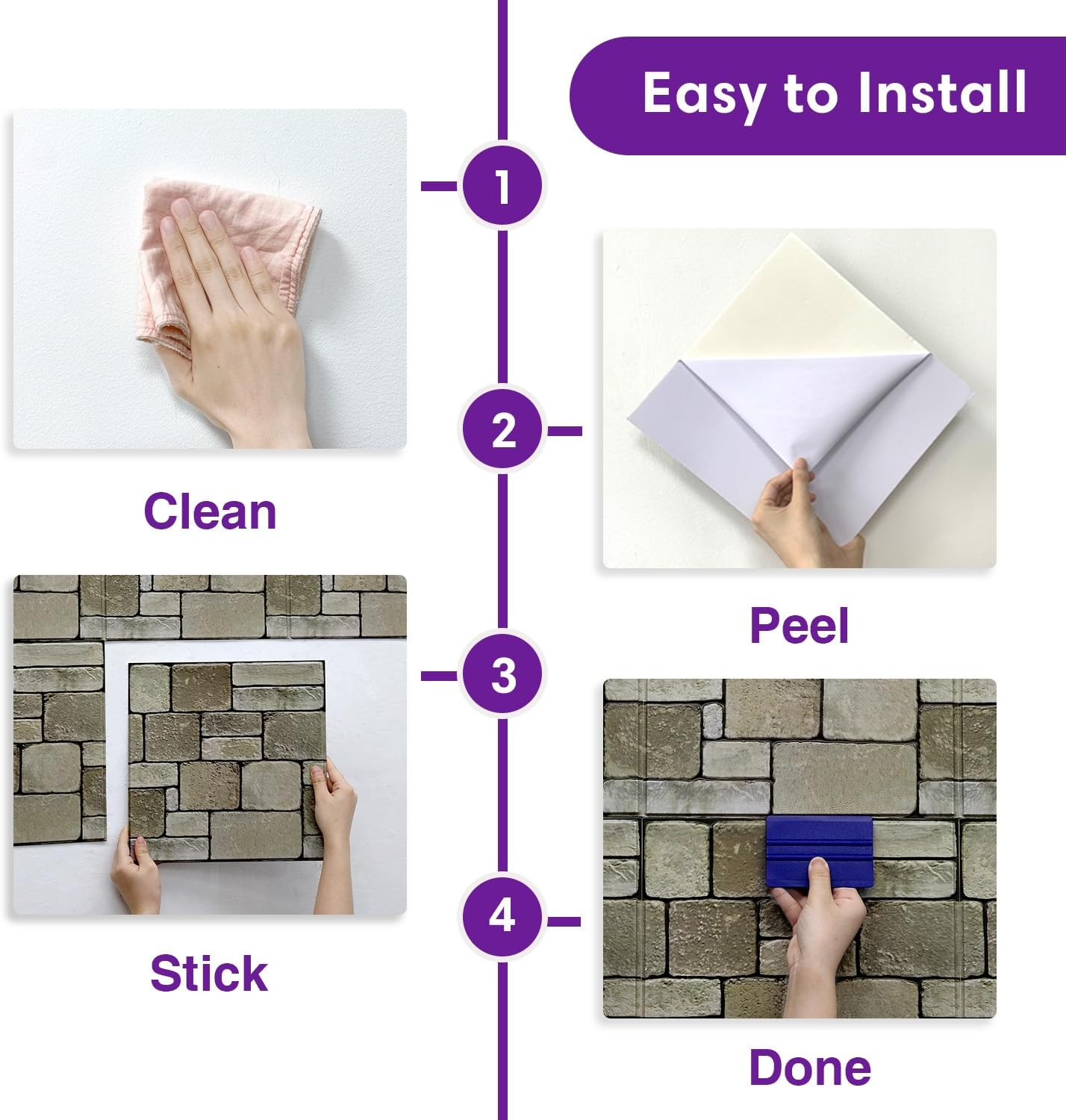 Easy to Install

1

Clean

2

Peel

3

Stick

4

Done