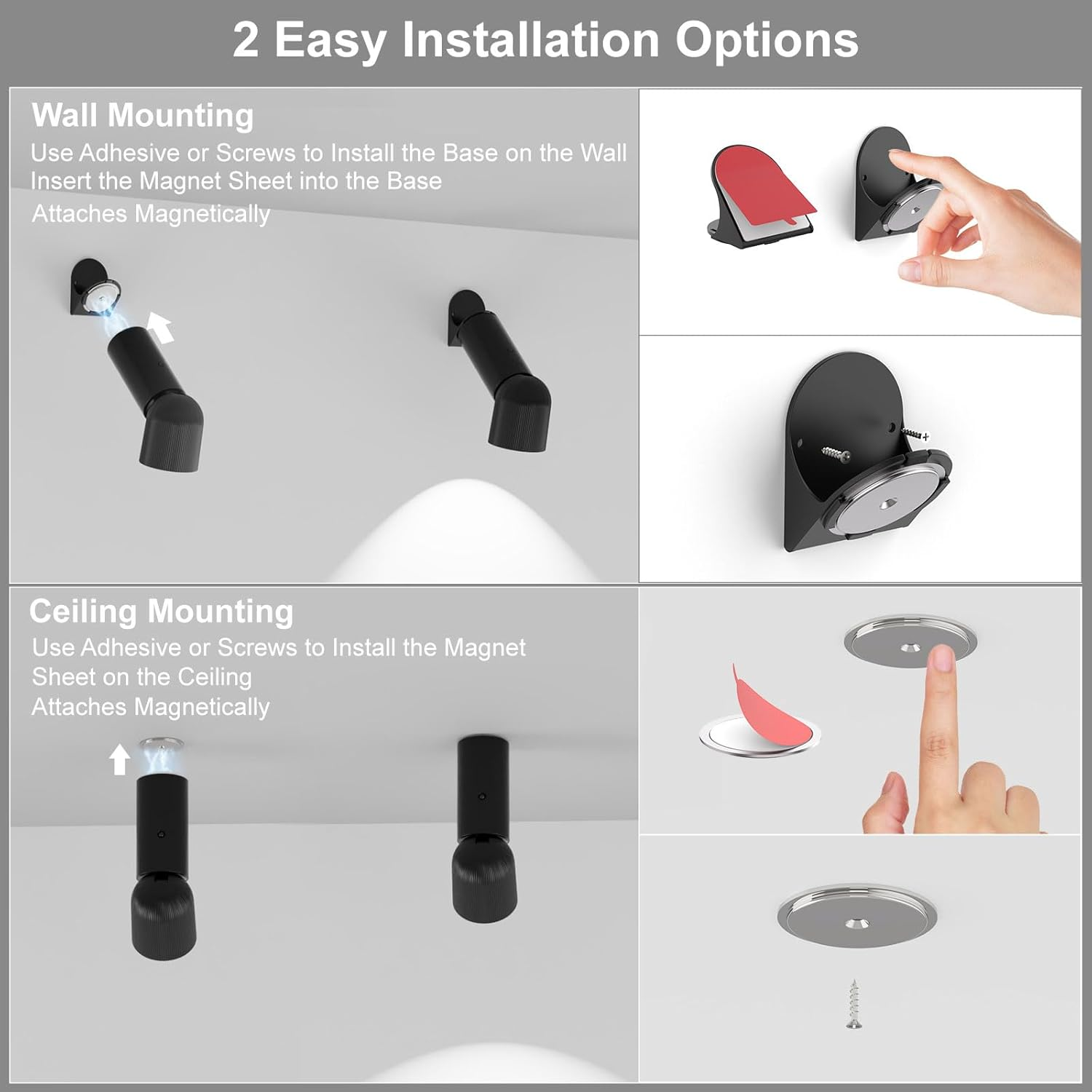 2 Easy Installation Options

Wall Mounting
Use Adhesive or Screws to Install the Base on the Wall
Insert the Magnet Sheet into the Base
Attaches Magnetically

Ceiling Mounting
Use Adhesive or Screws to Install the Magnet Sheet on the Ceiling
Attaches Magnetically