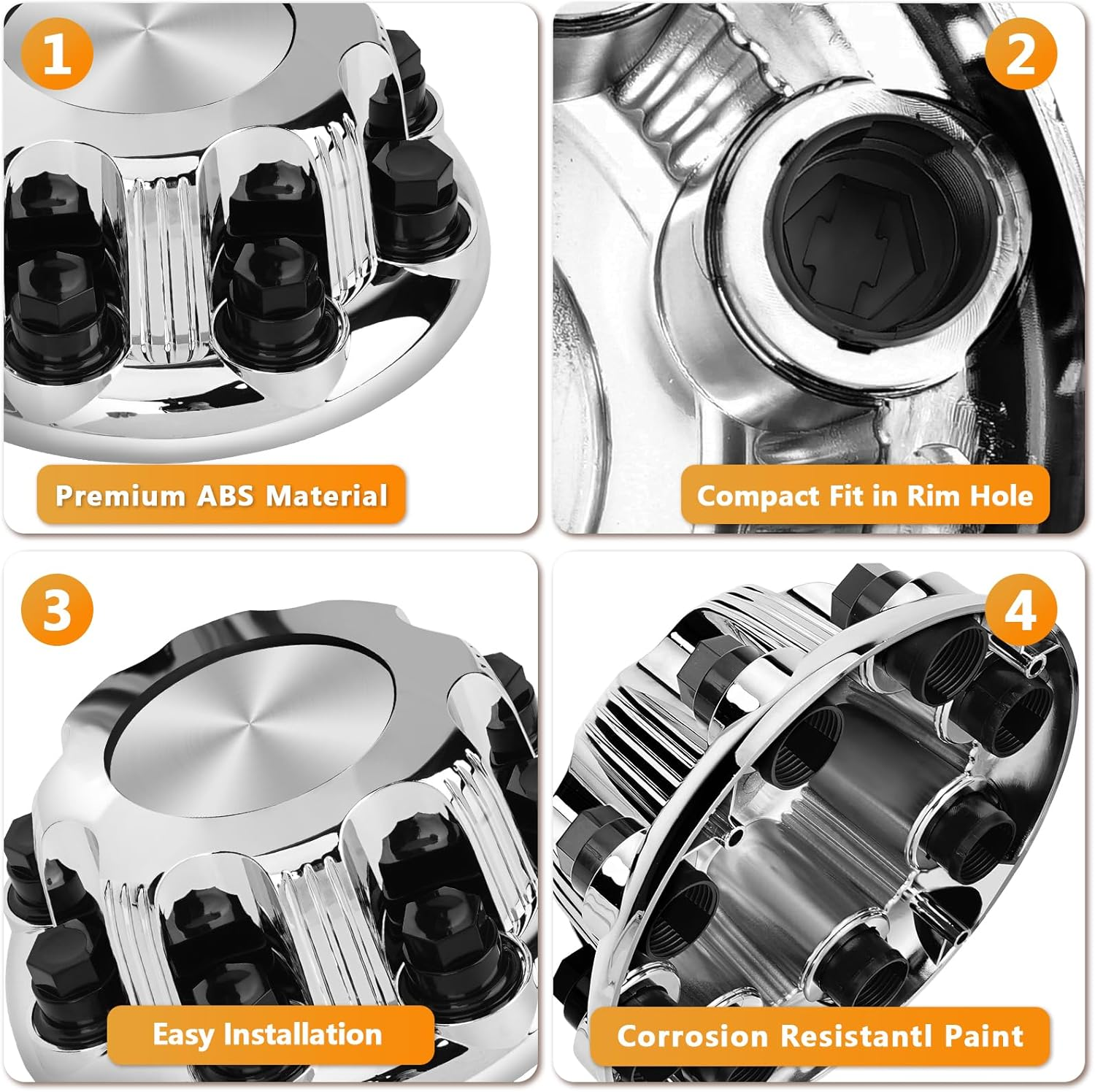 1

Premium ABS Material

2

Compact Fit in Rim Hole

3

Easy Installation

4

Corrosion Resistantl Paint