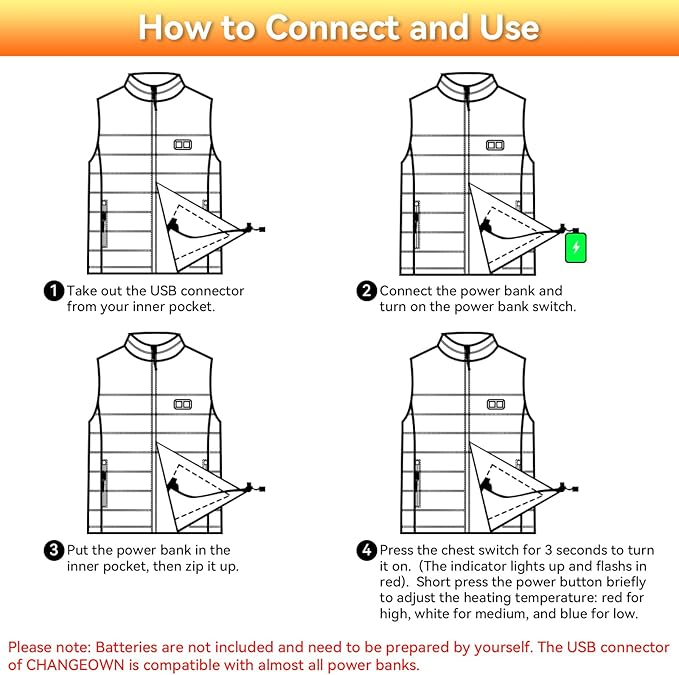 How to Connect and Use

1 Take out the USB connector from your inner pocket.

2 Connect the power bank and turn on the power bank switch.

3 Put the power bank in the inner pocket, then zip it up.

4 Press the chest switch for 3 seconds to turn it on. (The indicator lights up and flashs in red). Short press the power button briefly to adjust the heating temperature: red for high, white for medium, and blue for low.

Please note: Batteries are not included and need to be prepared by yourself. The USB connector of CHANGEOWN is compatible with almost all power banks.