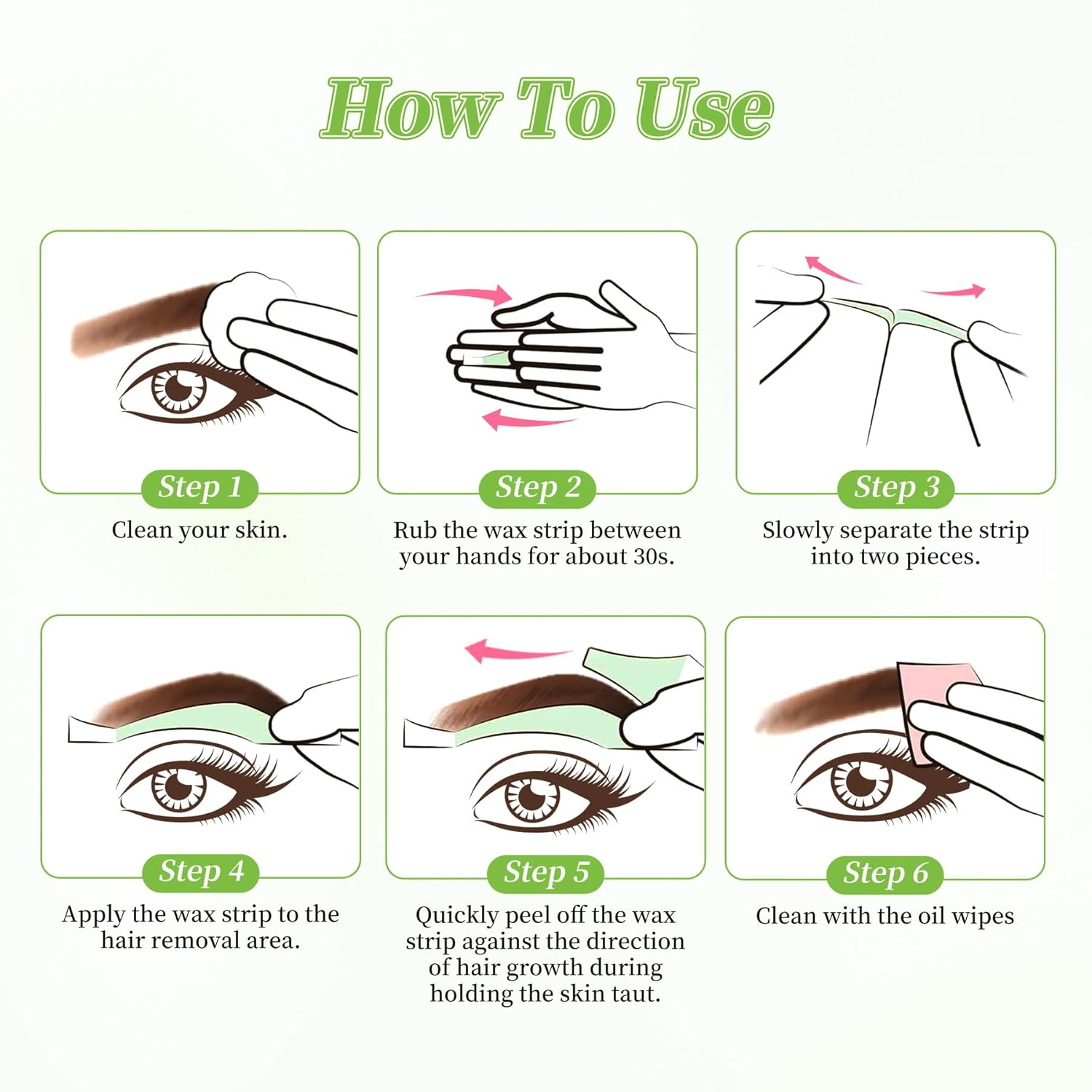 How To Use

Step 1
Clean your skin.

Step 2
Rub the wax strip between your hands for about 30s.

Step 3
Slowly separate the strip into two pieces.

Step 4
Apply the wax strip to the hair removal area.

Step 5
Quickly peel off the wax strip against the direction of hair growth during holding the skin taut.

Step 6
Clean with the oil wipes