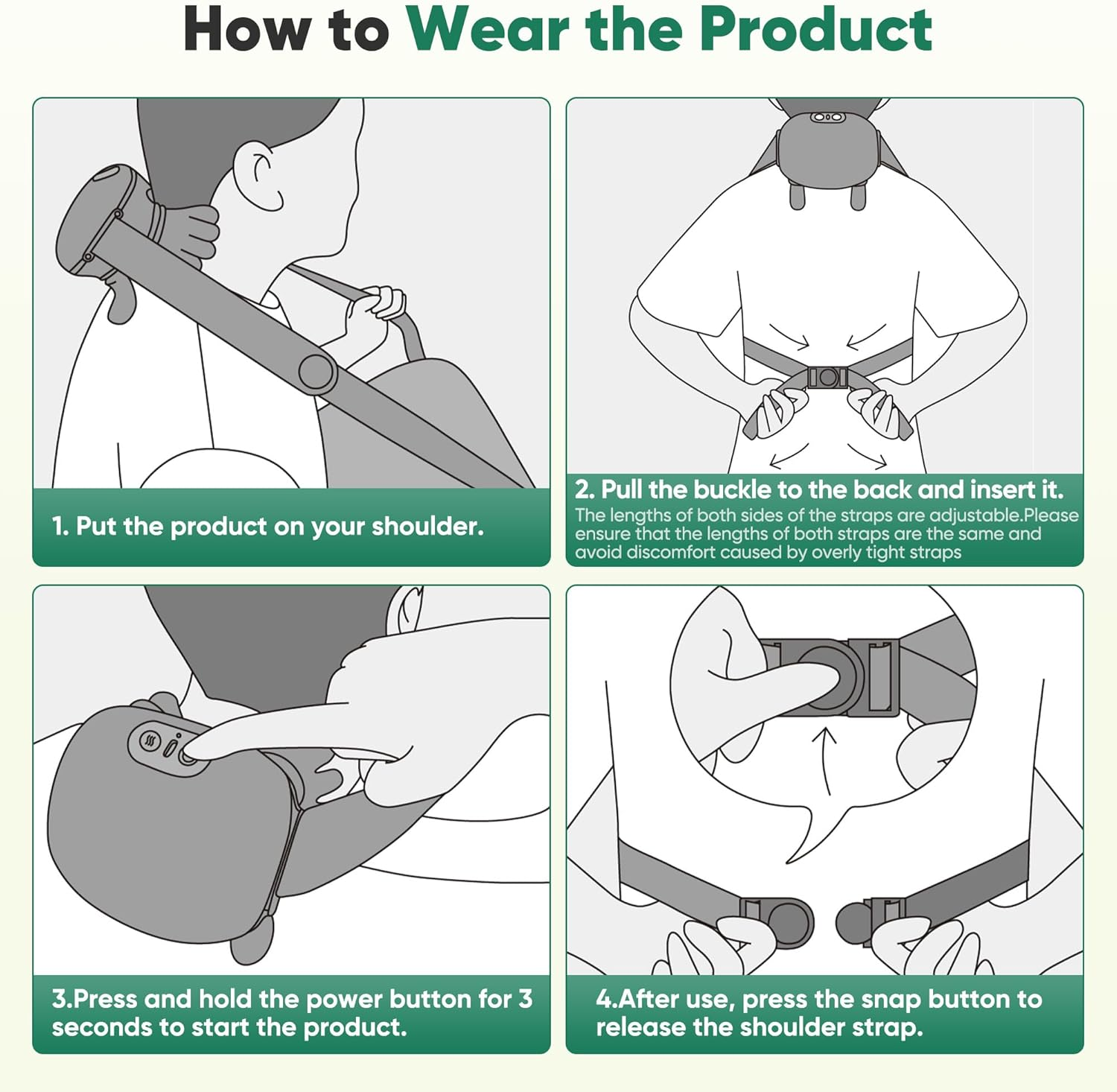 How to Wear the Product

1. Put the product on your shoulder.

2. Pull the buckle to the back and insert it.
The lengths of both sides of the straps are adjustable.Please ensure that the lengths of both straps are the same and avoid discomfort caused by overly tight straps

3.Press and hold the power button for 3 seconds to start the product.

4.After use, press the snap button to release the shoulder strap.