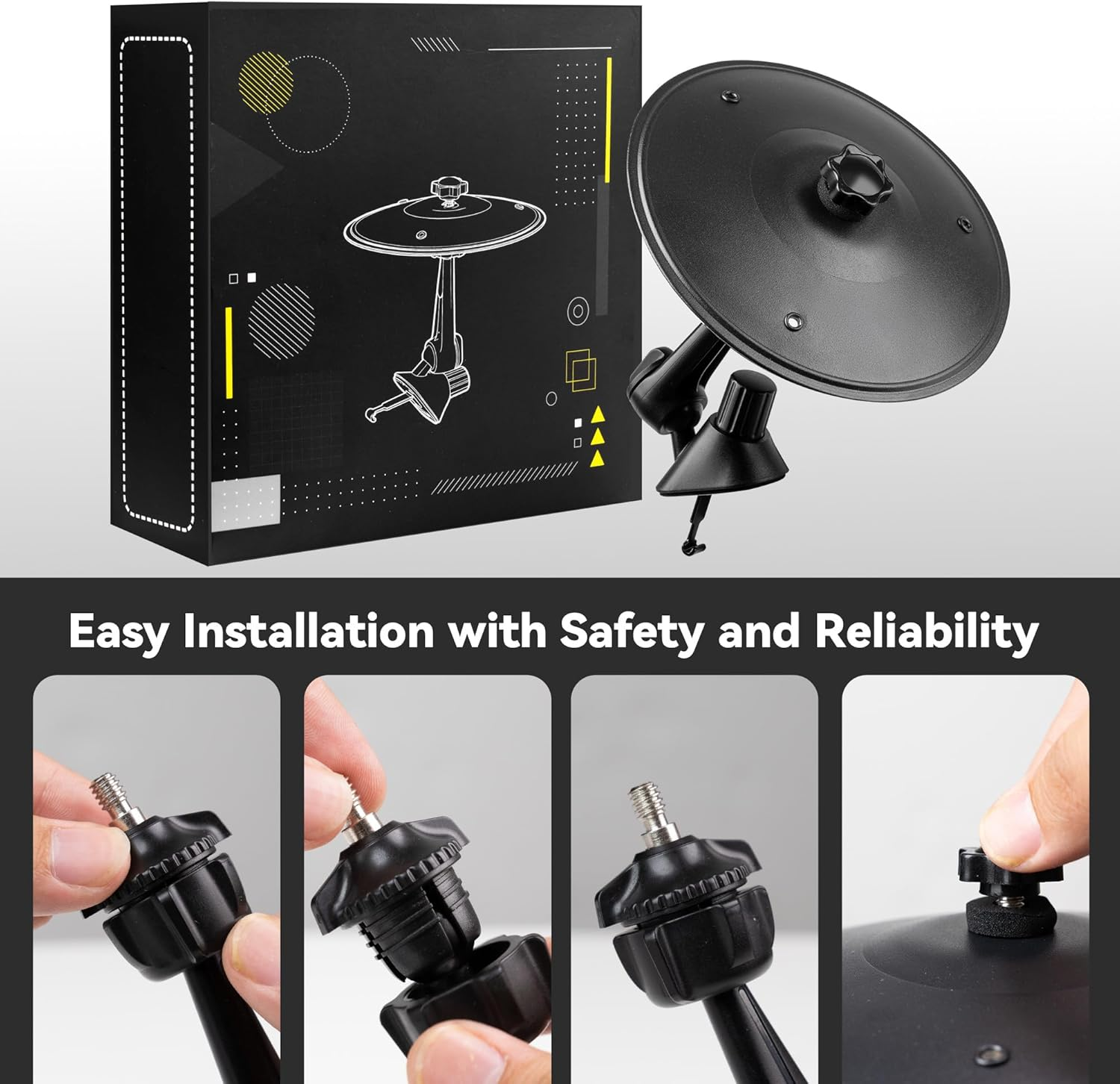 Easy Installation with Safety and Reliability