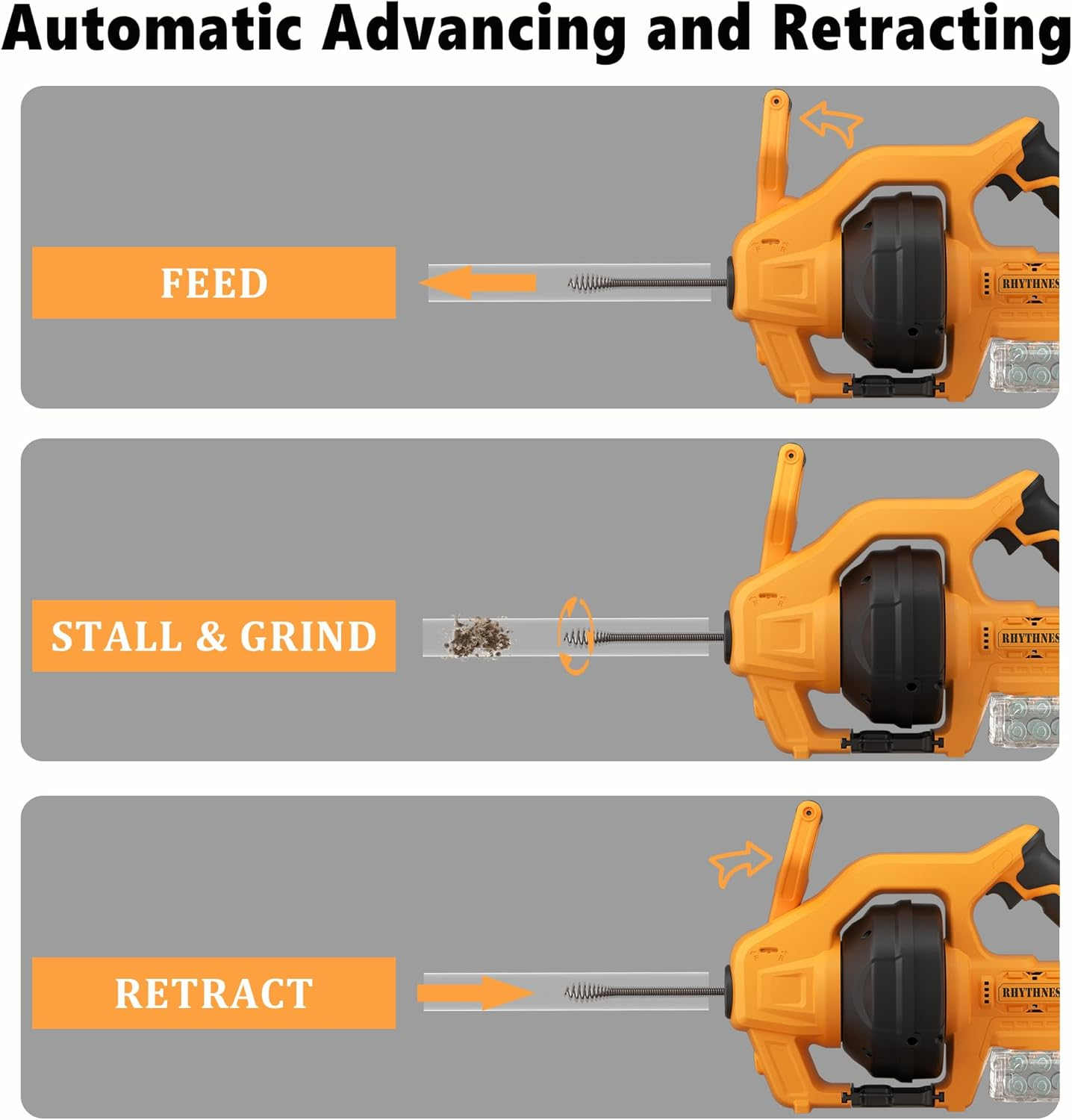 Automatic Advancing and Retracting

FEED

RHYTHNES

STALL & GRIND

RHYTHNES

RETRACT

RHYTHNES