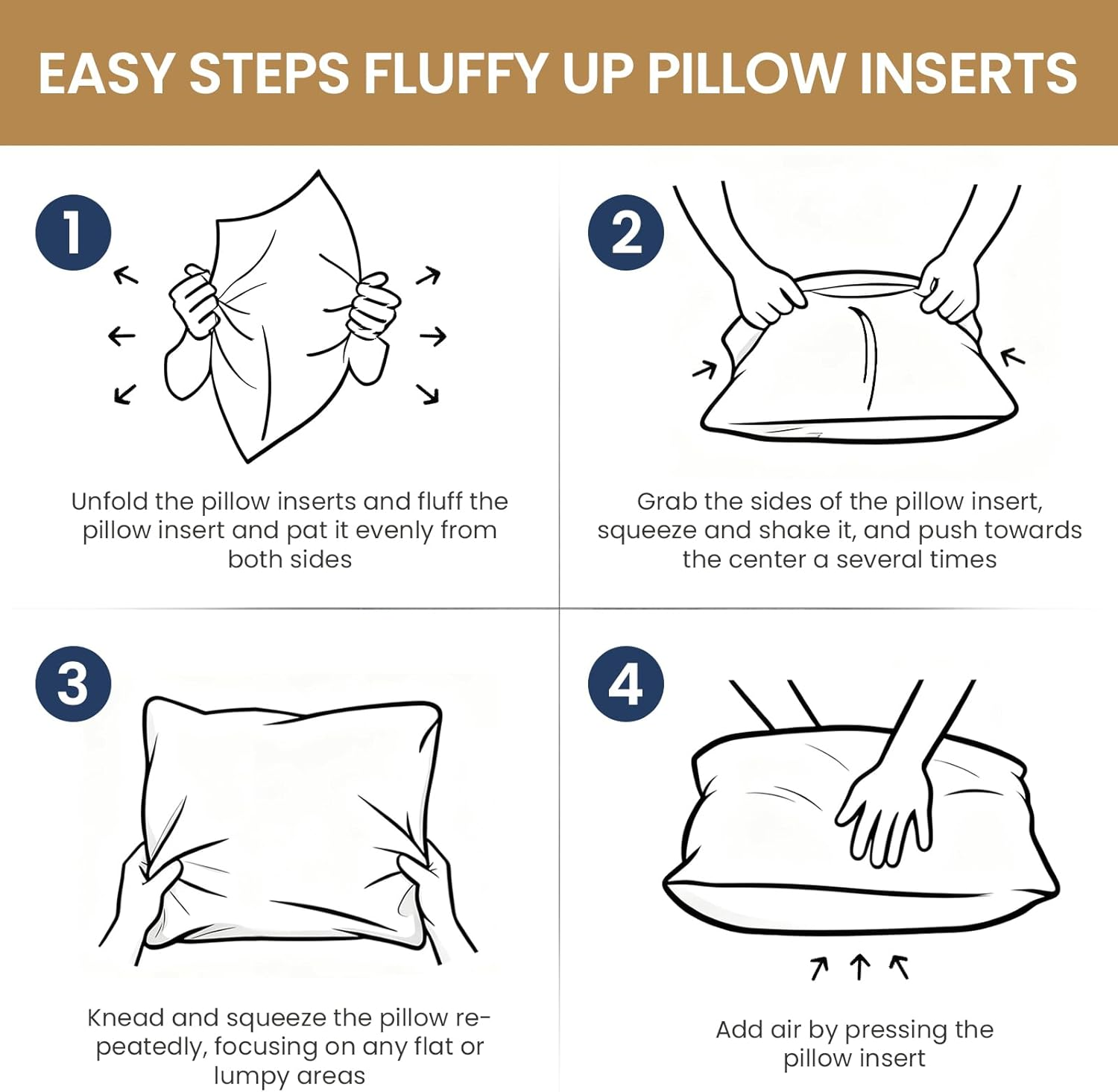 EASY STEPS FLUFFY UP PILLOW INSERTS

1

Unfold the pillow inserts and fluff the pillow insert and pat it evenly from both sides

2

Grab the sides of the pillow insert, squeeze and shake it, and push towards the center a several times

3

Knead and squeeze the pillow repeatedly, focusing on any flat or lumpy areas

4

Add air by pressing the pillow insert