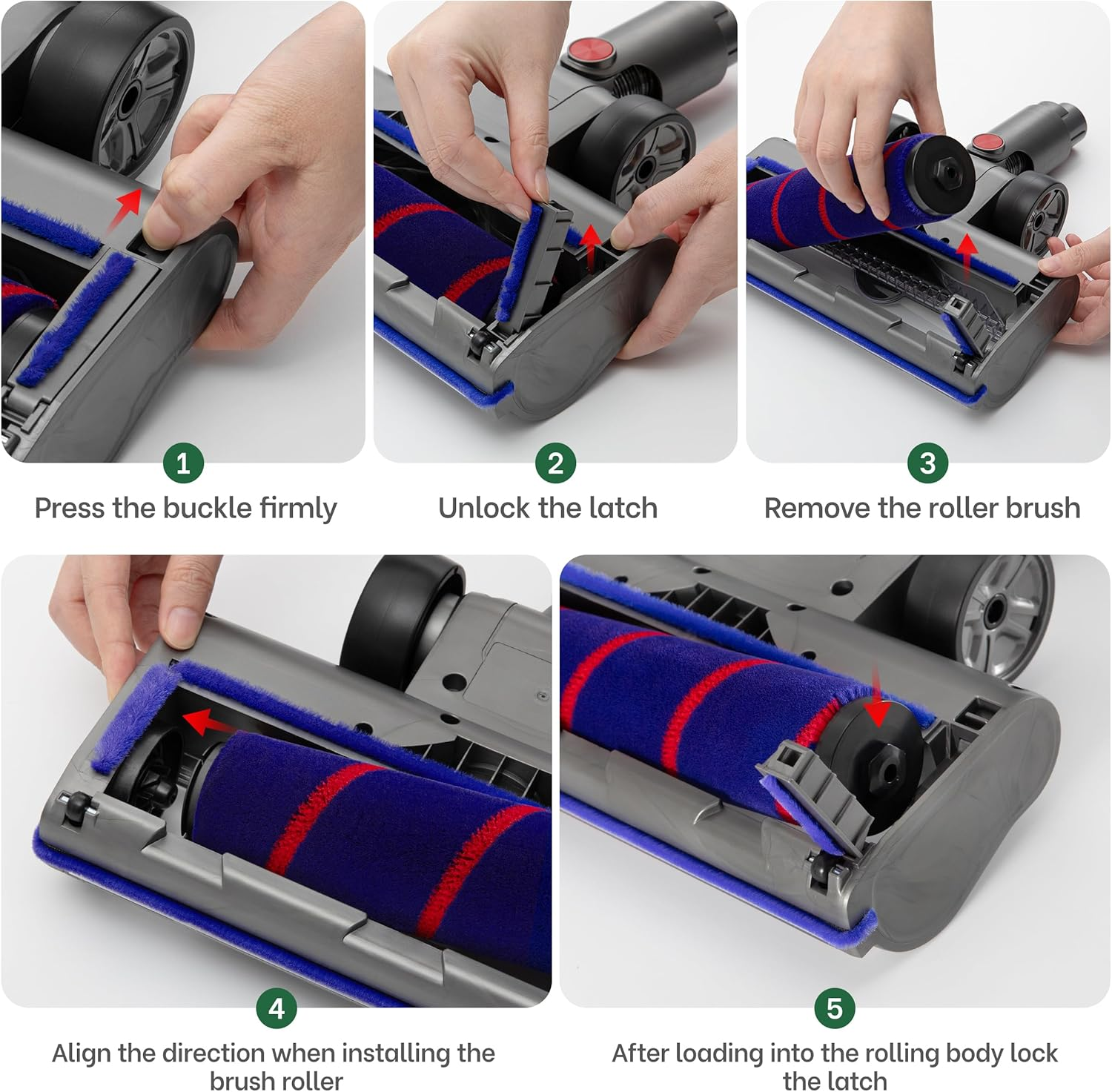 1
Press the buckle firmly

2
Unlock the latch

3
Remove the roller brush

4
Align the direction when installing the brush roller

5
After loading into the rolling body lock the latch