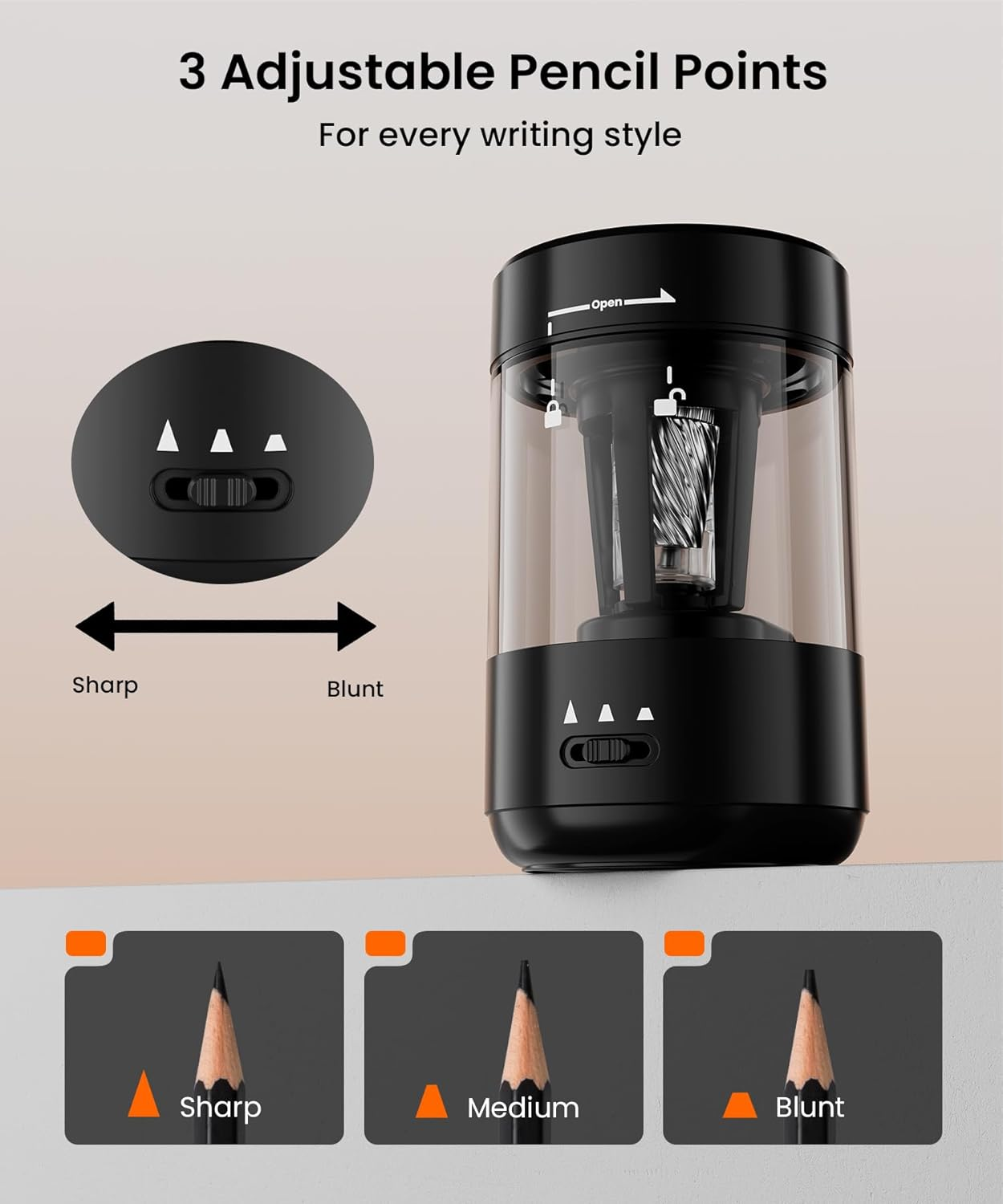 3 Adjustable Pencil Points

For every writing style

Open

Sharp

Blunt

Sharp

Medium

Blunt