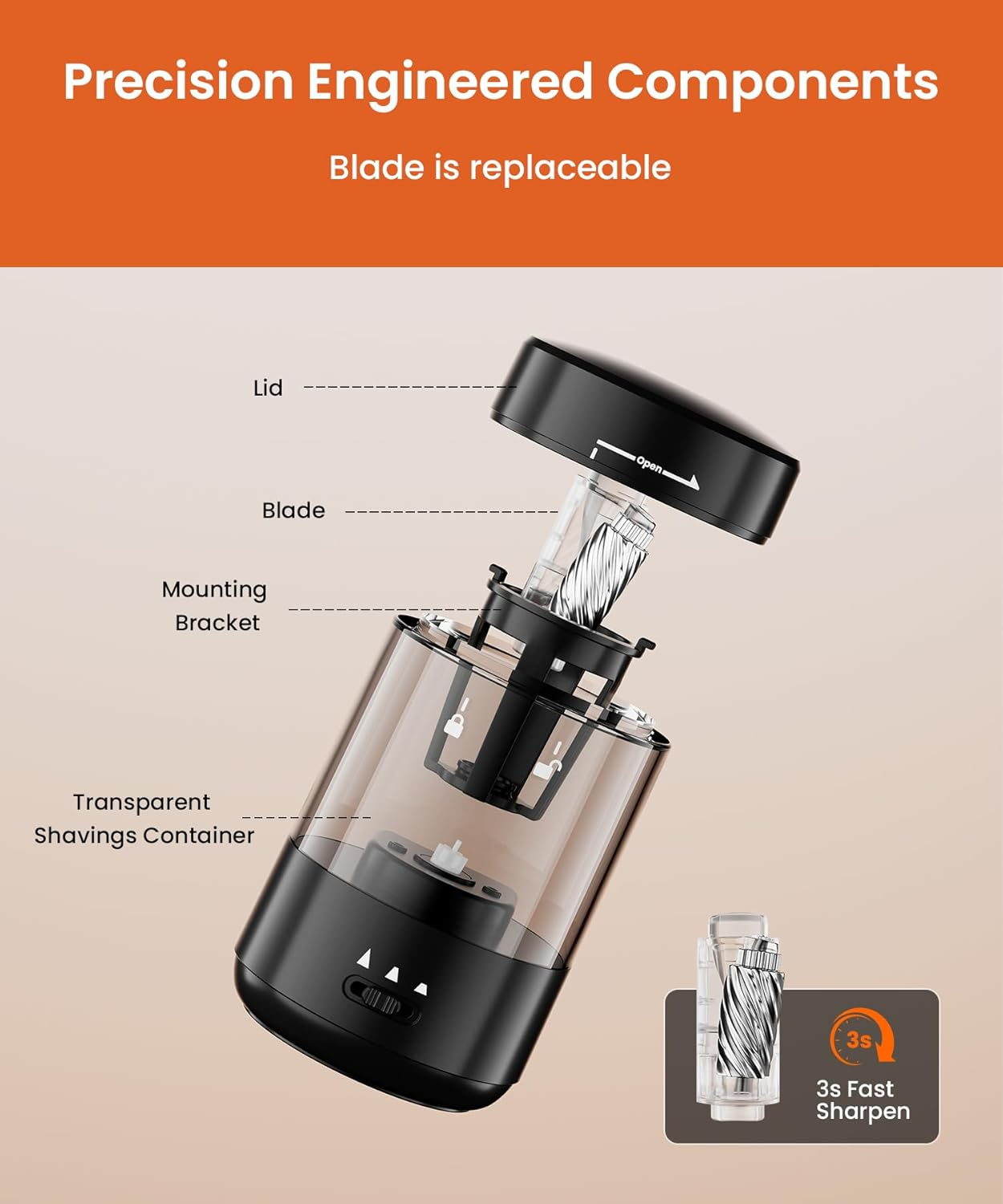 Precision Engineered Components

Blade is replaceable

Lid

Open

Blade

Mounting Bracket

Transparent Shavings Container

3s

3s Fast Sharpen