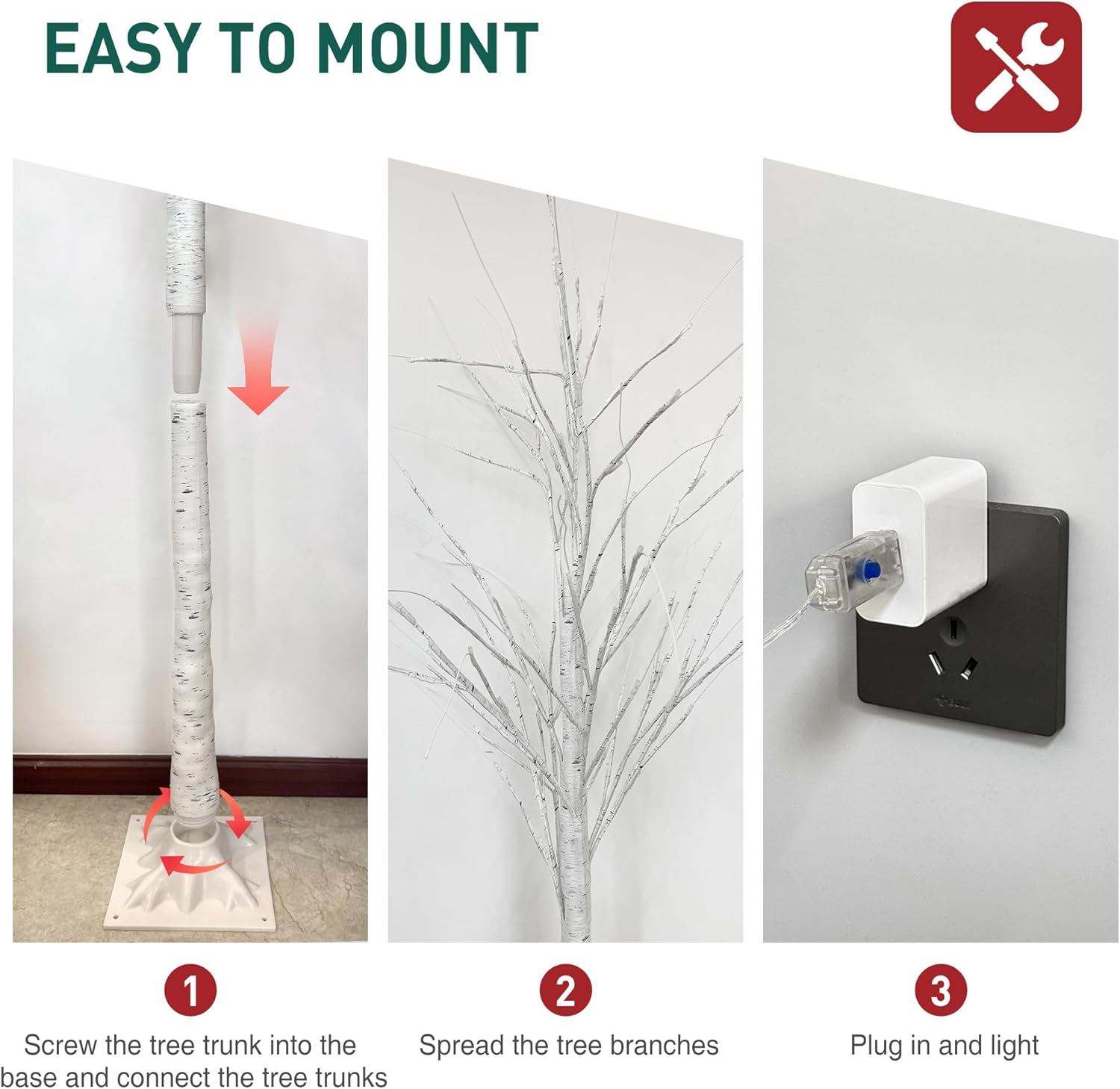 EASY TO MOUNT

1
Screw the tree trunk into the base and connect the tree trunks

2
Spread the tree branches

3
Plug in and light