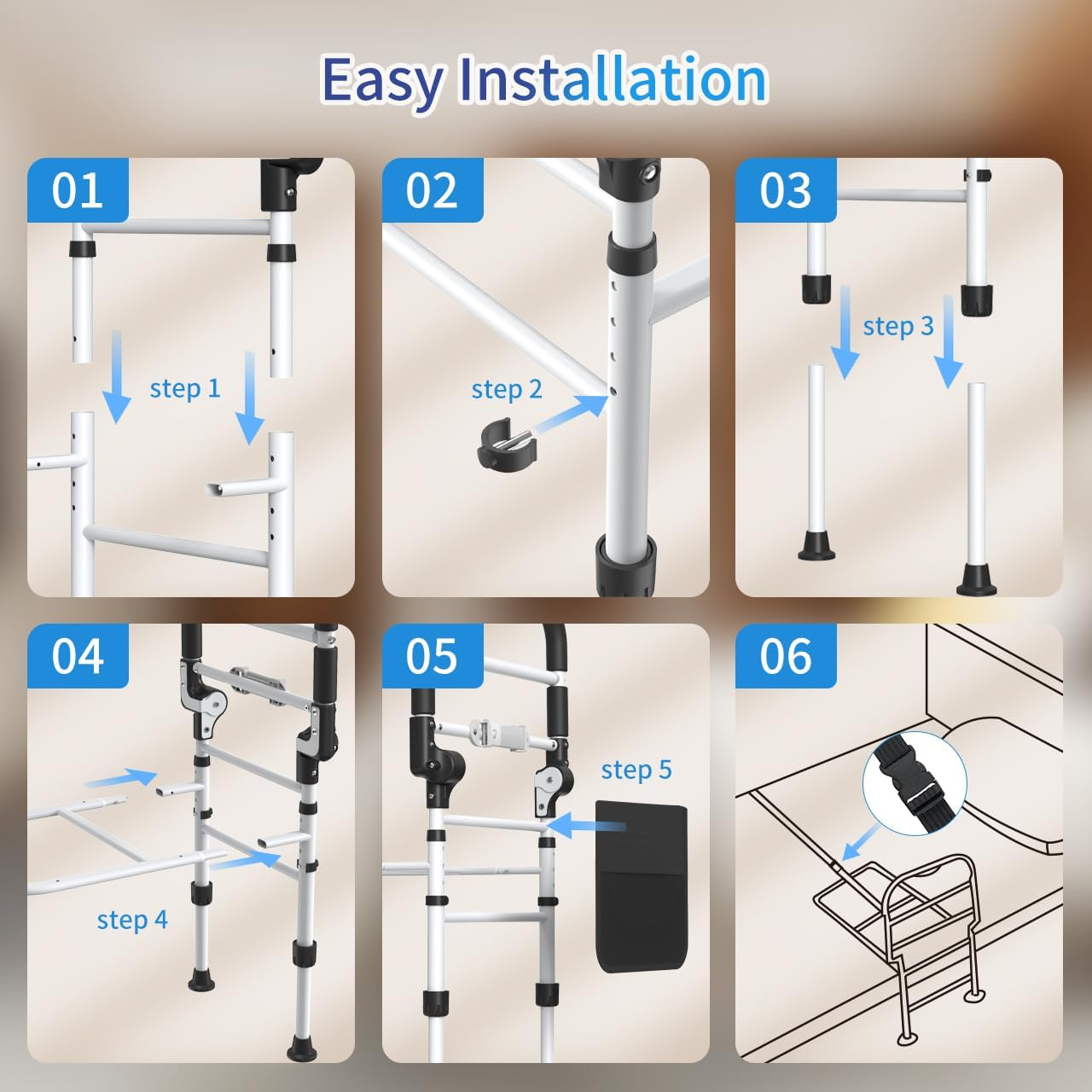 Easy Installation

01

step 1

02

step 2

03

step 3

04

step 4

05

step 5

06