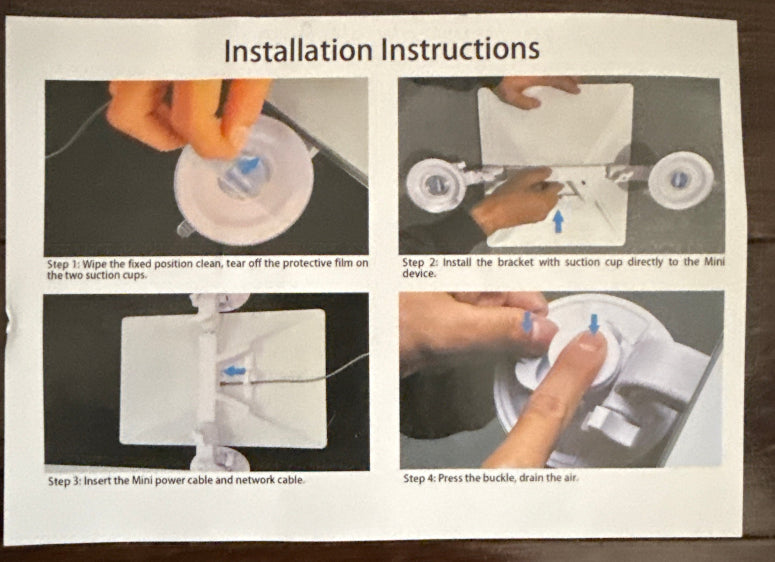 Installation Instructions

Step 1: Wipe the fixed position clean, tear off the protective film on the two suction cups.

Step 2: Install the bracket with suction cup directly to the Mini device.

Step 3: Insert the Mini power cable and network cable.

Step 4: Press the buckle, drain the air.