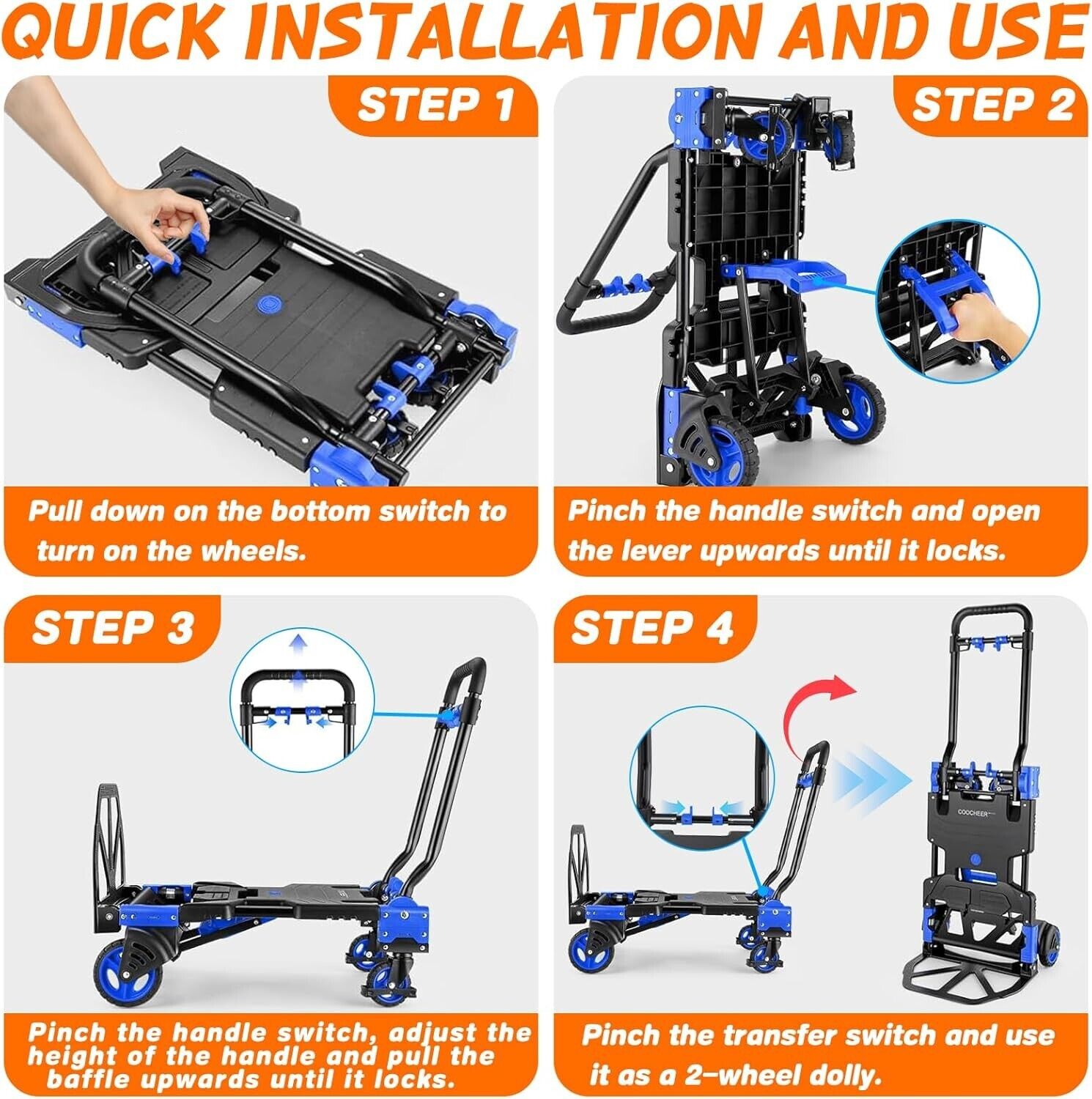 QUICK INSTALLATION AND USE

STEP 1

Pull down on the bottom switch to turn on the wheels.

STEP 2

Pinch the handle switch and open the lever upwards until it locks.

STEP 3

Pinch the handle switch, adjust the height of the handle and pull the baffle upwards until it locks.

STEP 4

COOCHEER

Pinch the transfer switch and use it as a 2-wheel dolly.