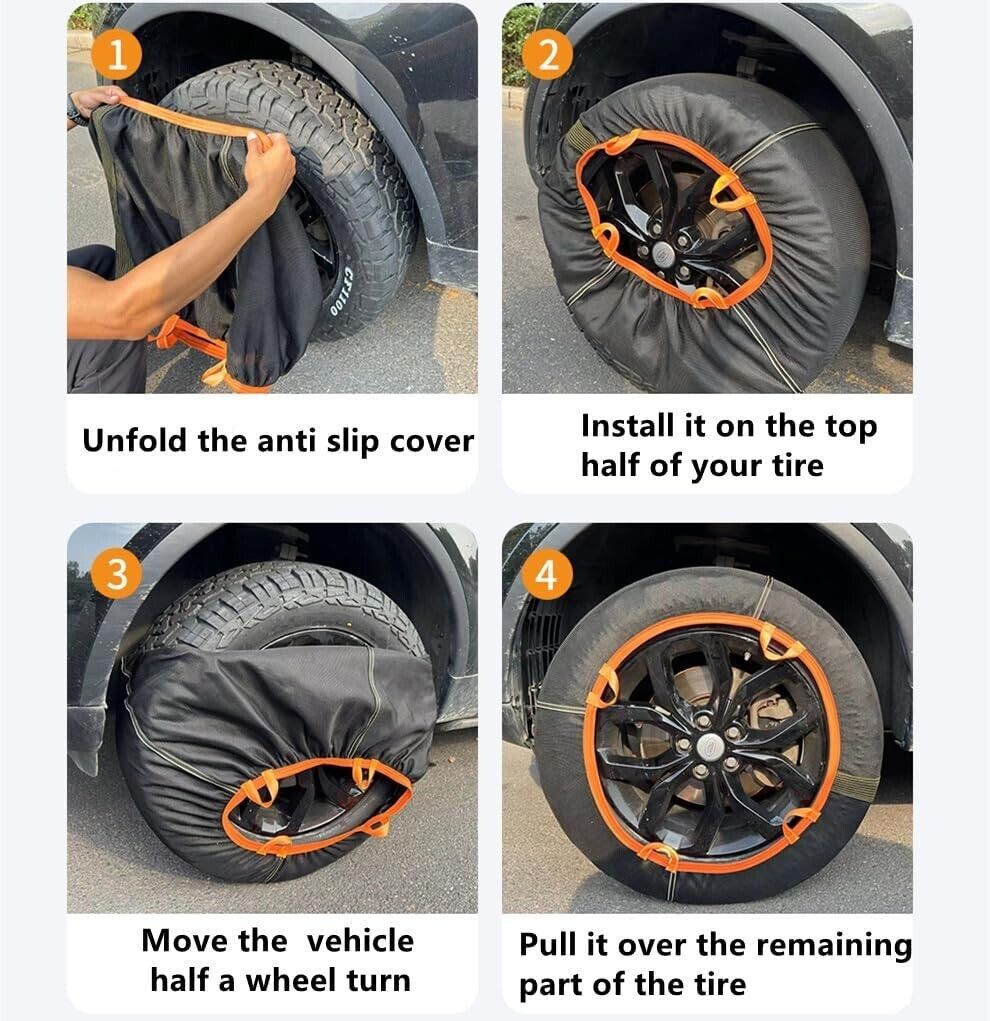 1

Unfold the anti slip cover

2

Install it on the top half of your tire

3

Move the vehicle half a wheel turn

4

Pull it over the remaining part of the tire