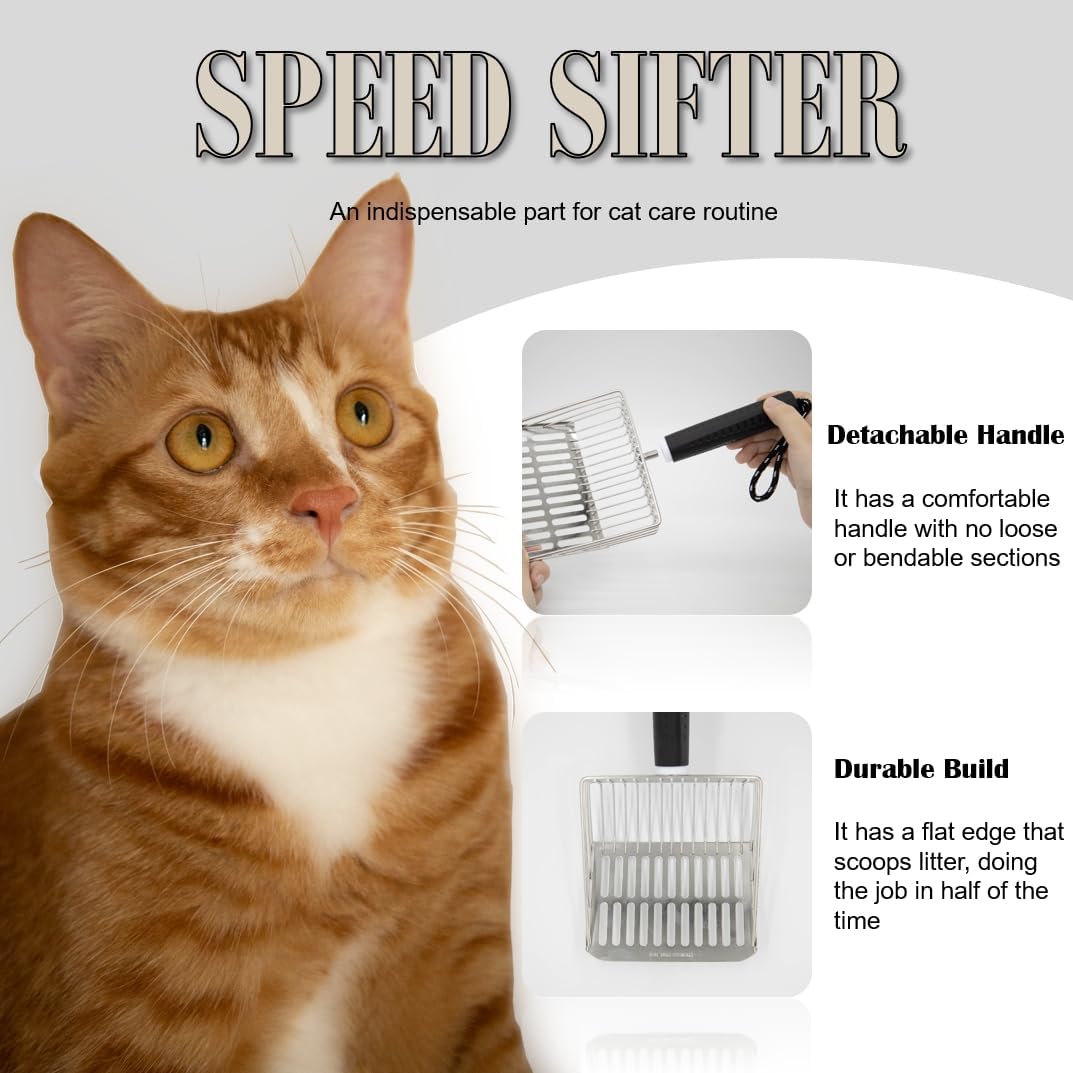 SPEED SIFTER

An indispensable part for cat care routine

Detachable Handle

It has a comfortable handle with no loose or bendable sections

Durable Build

It has a flat edge that scoops litter, doing the job in half of the time