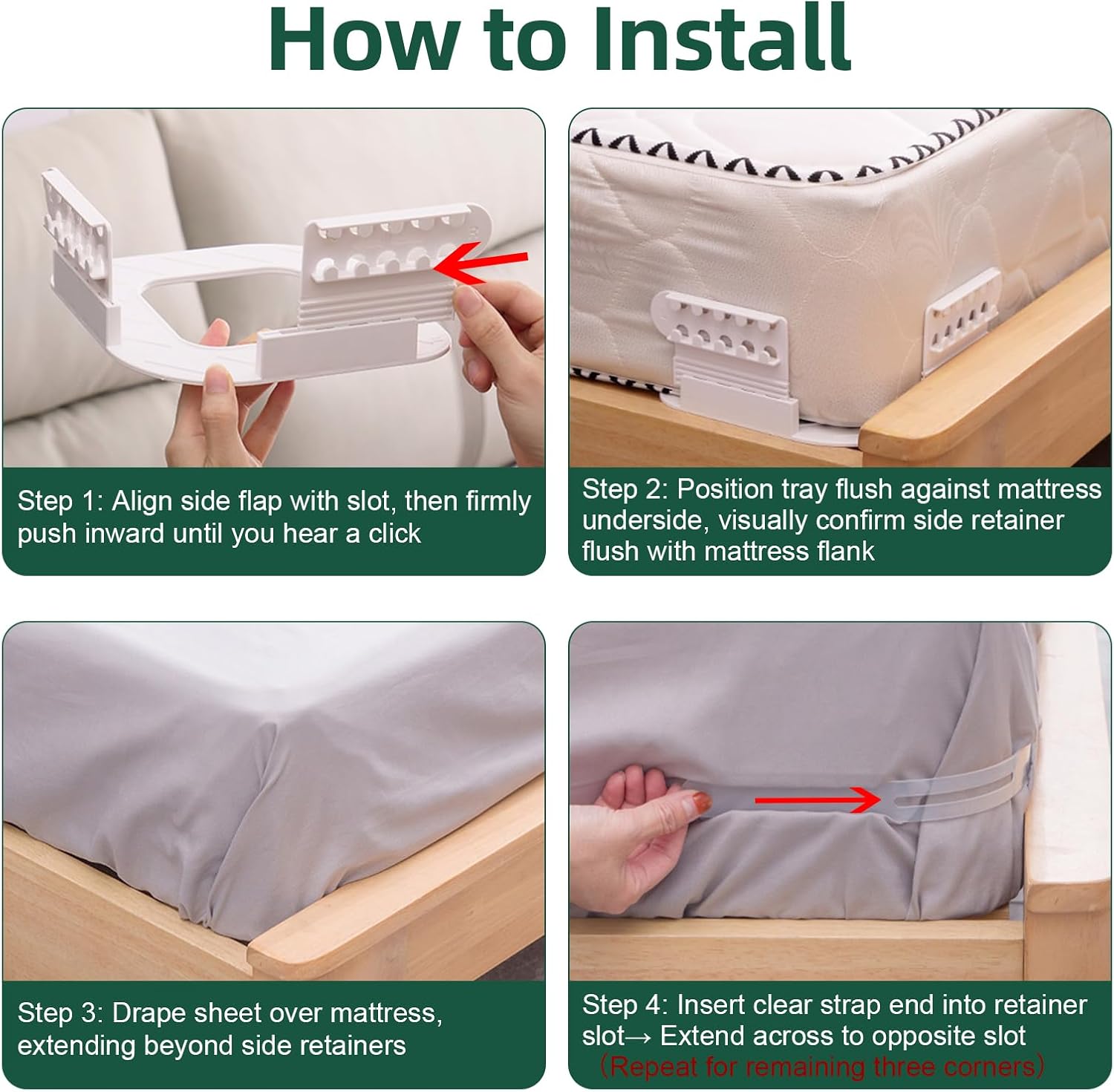 How to Install

Step 1: Align side flap with slot, then firmly push inward until you hear a click

Step 2: Position tray flush against mattress underside, visually confirm side retainer flush with mattress flank

Step 3: Drape sheet over mattress, extending beyond side retainers

Step 4: Insert clear strap end into retainer slot→ Extend across to opposite slot （Repeat for remaining three corners）