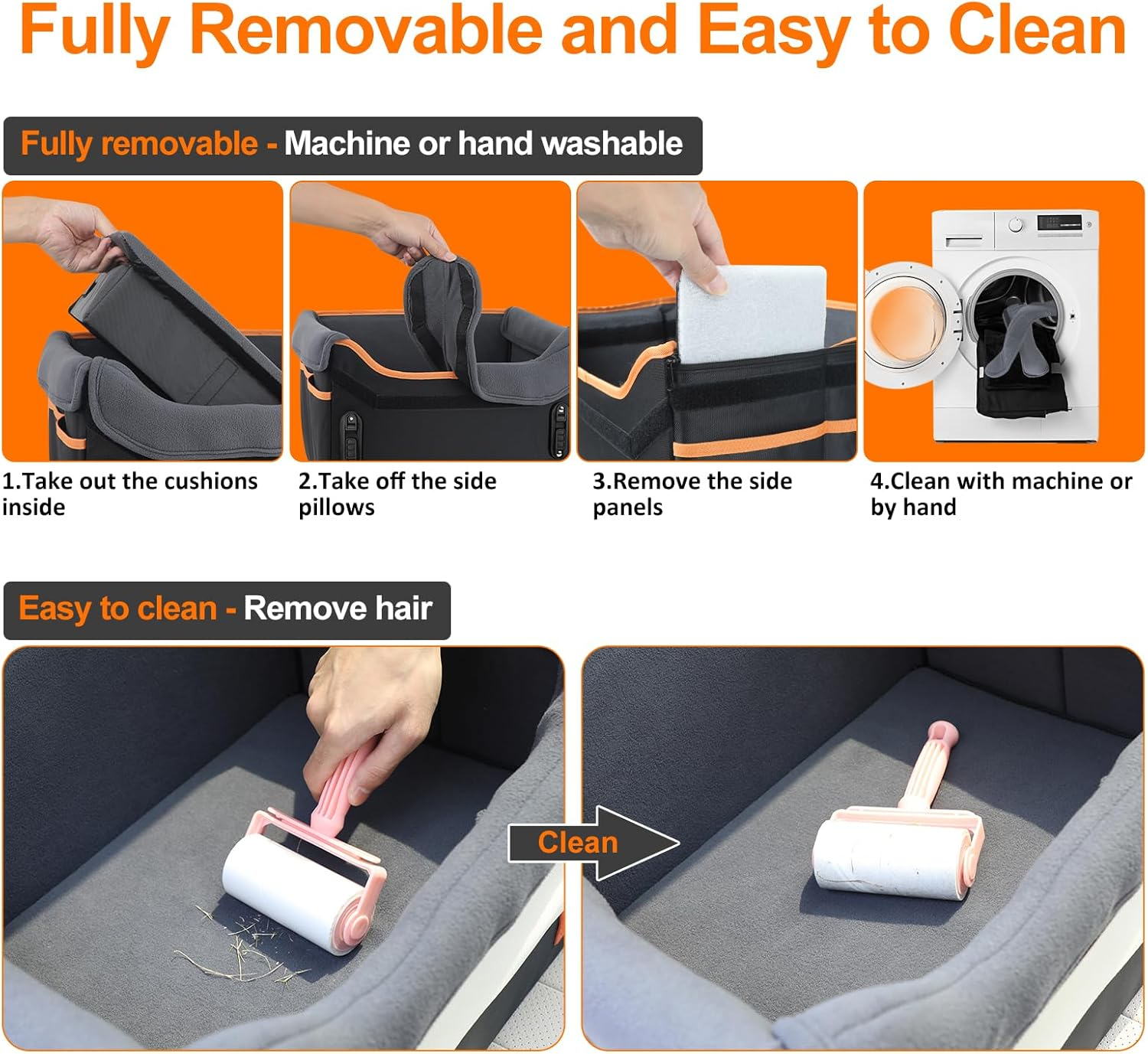 Fully Removable and Easy to Clean

Fully removable - Machine or hand washable

1.Take out the cushions inside

2.Take off the side pillows

3.Remove the side panels

4.Clean with machine or by hand

Easy to clean - Remove hair

Clean