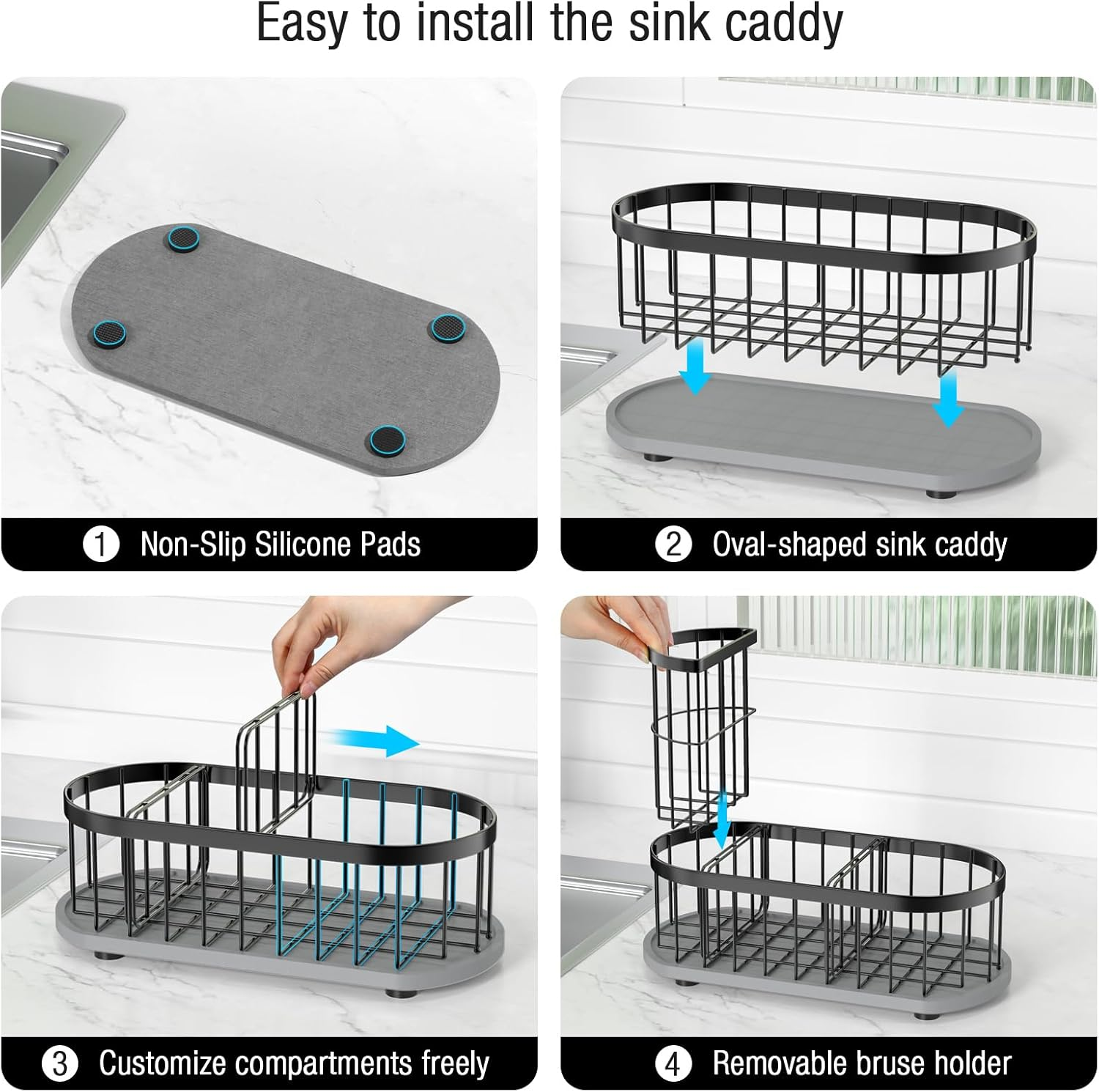 Easy to install the sink caddy

1 Non-Slip Silicone Pads

2 Oval-shaped sink caddy

3 Customize compartments freely

4 Removable bruse holder