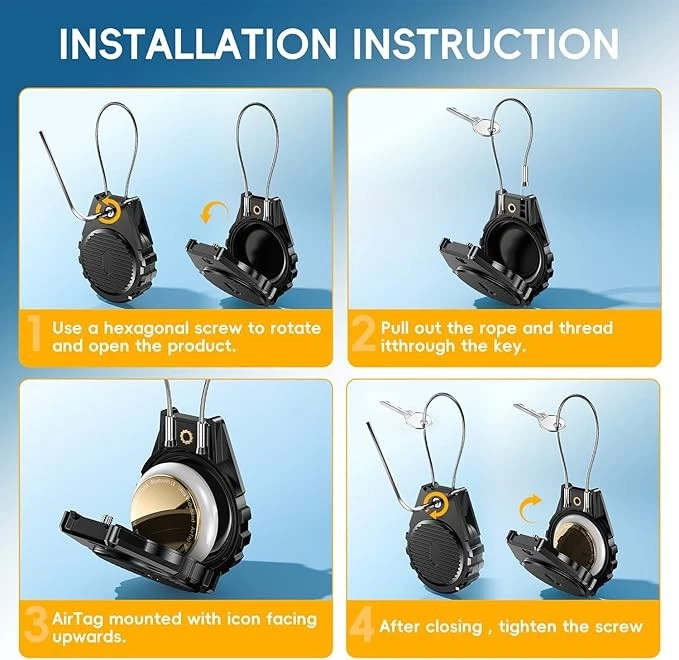 INSTALLATION INSTRUCTION

1 Use a hexagonal screw to rotate and open the product.

2 Pull out the rope and thread itthrough the key.

3 AirTag mounted with icon facing upwards.

4 After closing , tighten the screw