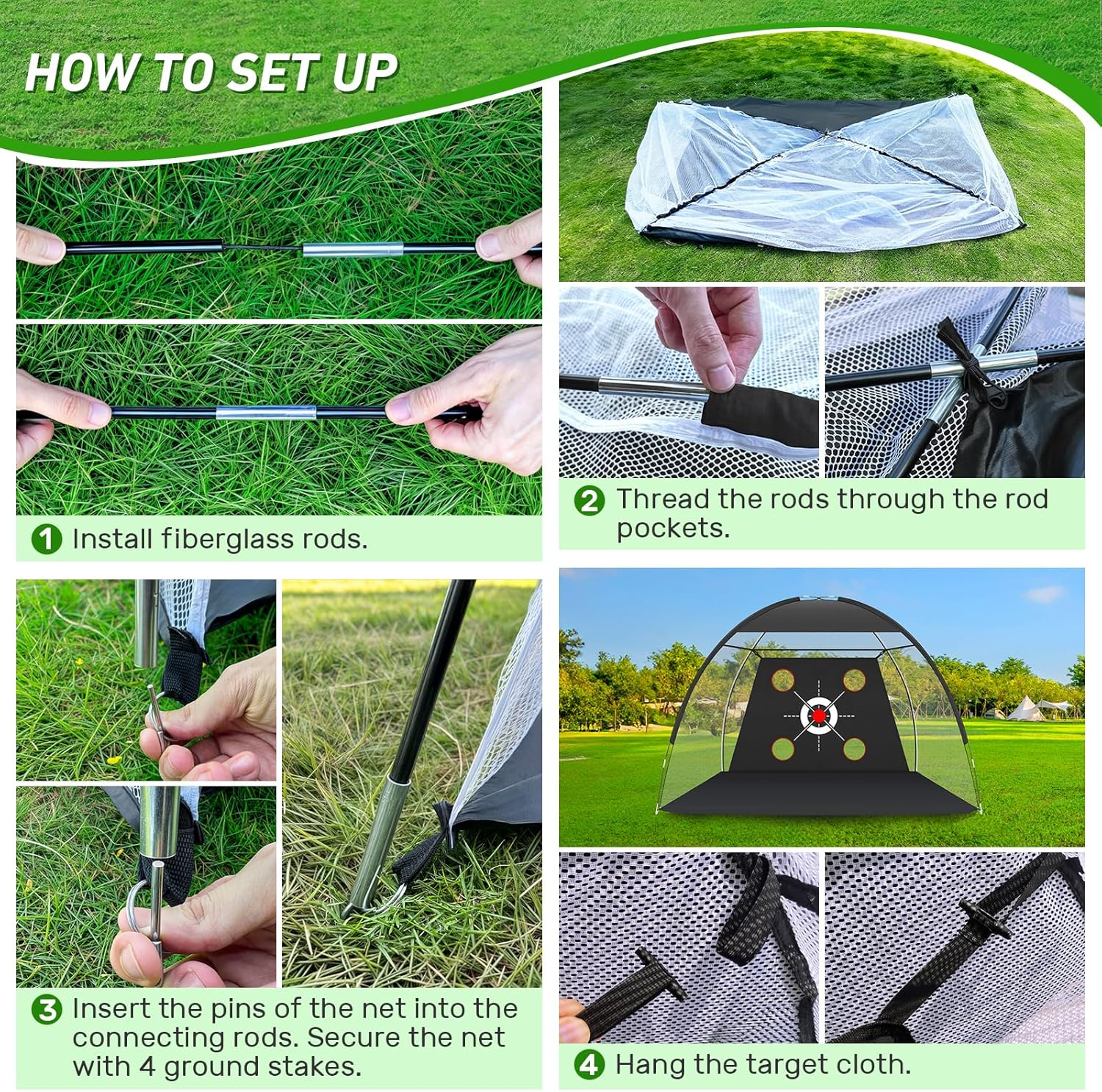 HOW TO SET UP

1 Install fiberglass rods.

2 Thread the rods through the rod pockets.

3 Insert the pins of the net into the connecting rods. Secure the net with 4 ground stakes.

4 Hang the target cloth.