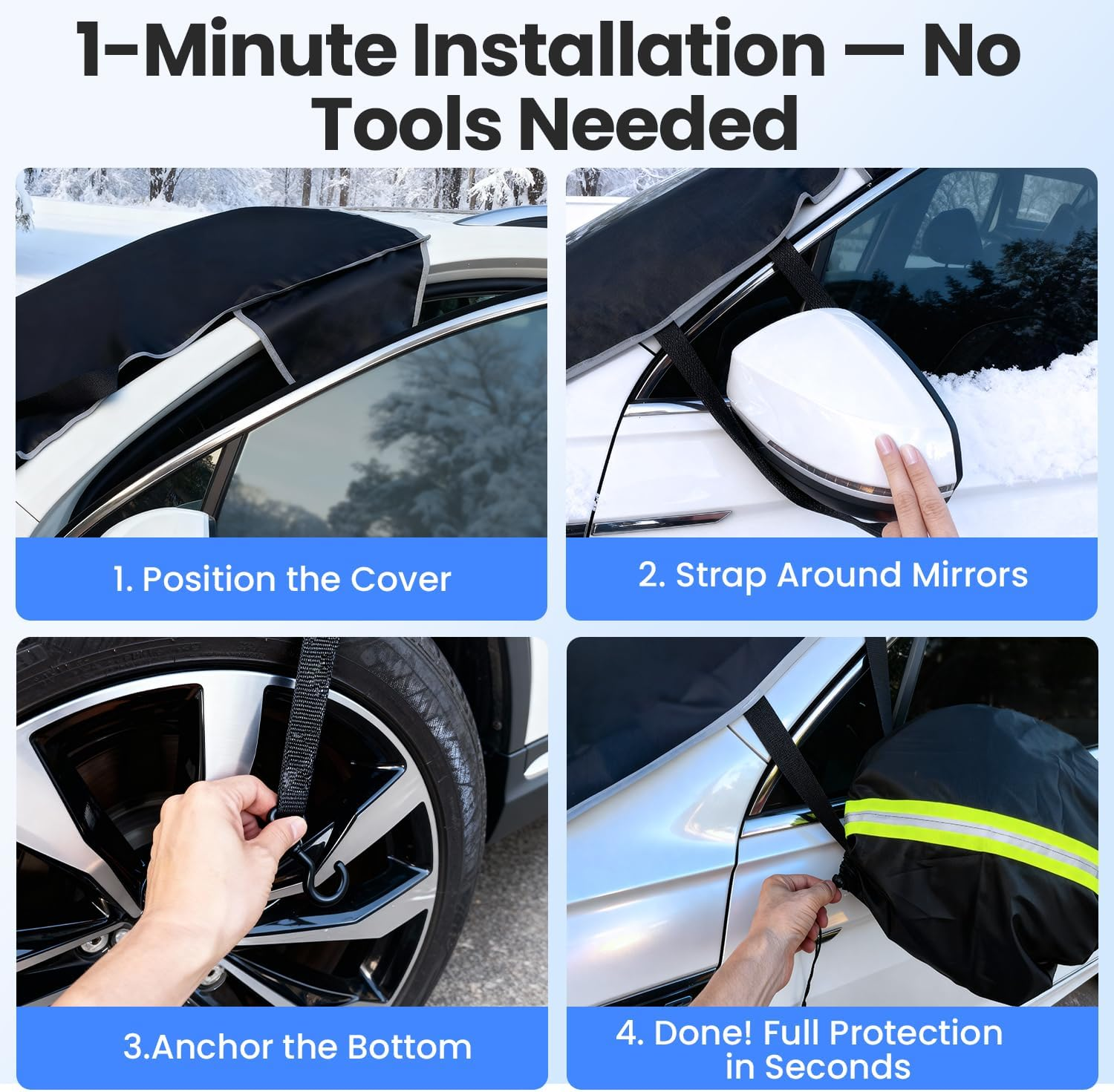 1-Minute Installation — No Tools Needed

1. Position the Cover

2. Strap Around Mirrors

3.Anchor the Bottom

4. Done! Full Protection in Seconds