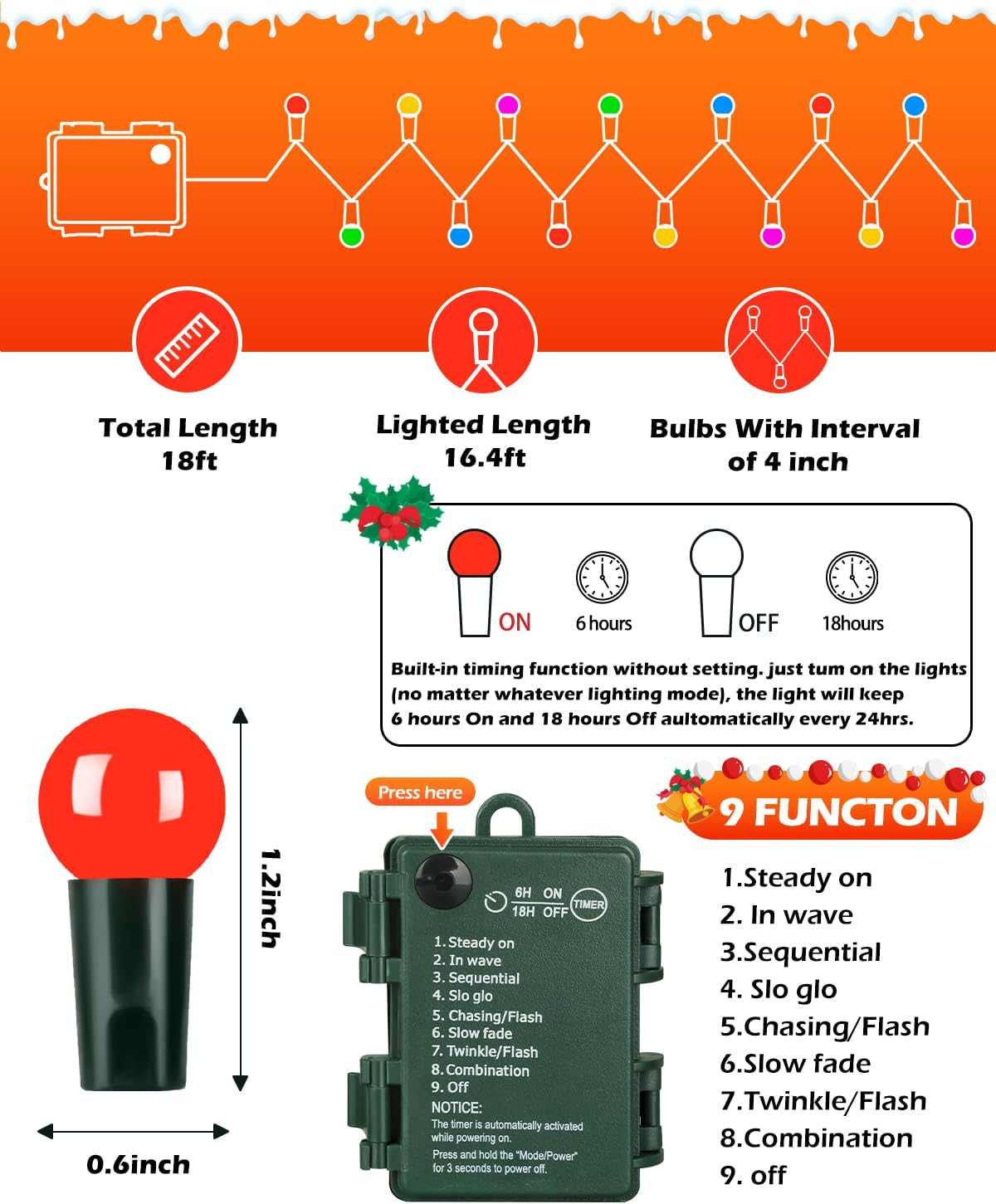 Total Length
18ft

Lighted Length
16.4ft

Bulbs With Interval
of 4 inch

ON

6 hours

OFF

18hours

Built-in timing function without setting. just tum on the lights (no matter whatever lighting mode), the light will keep 6 hours On and 18 hours Off aultomatically every 24hrs.

1.2inch

0.6inch

Press here

6H ON
18H OFF
TIMER

1. Steady on
2. In wave
3. Sequential
4. Slo glo
5. Chasing/Flash
6. Slow fade
7. Twinkle/Flash
8. Combination
9. Off

NOTICE:
The timer is automatically activated while powering on.
Press and hold the "Mode/Power" for 3 seconds to power off.

9 FUNCTON

1.Steady on
2. In wave
3.Sequential
4. Slo glo
5.Chasing/Flash
6.Slow fade
7.Twinkle/Flash
8.Combination
9. off