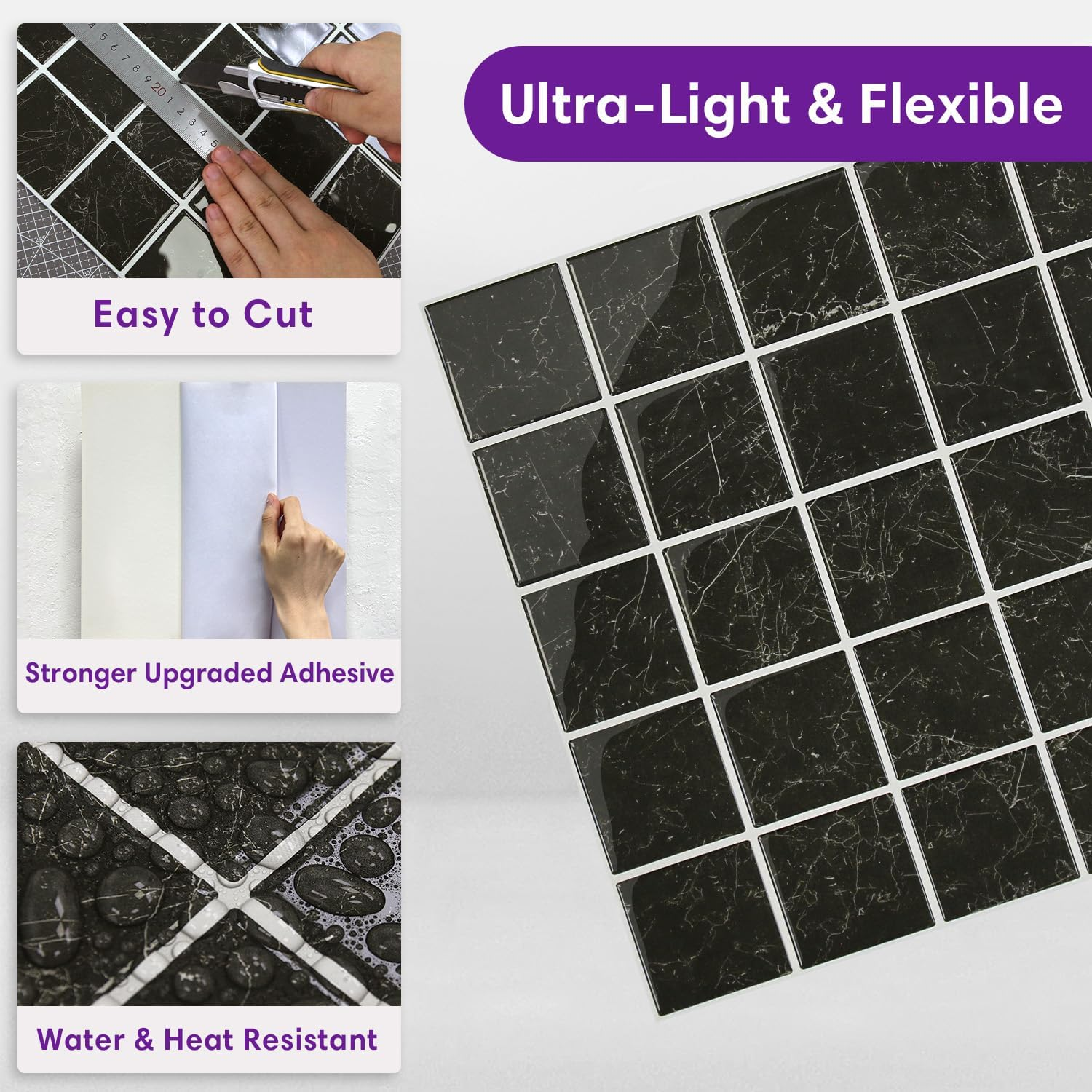 Ultra-Light & Flexible

Easy to Cut

Stronger Upgraded Adhesive

Water & Heat Resistant