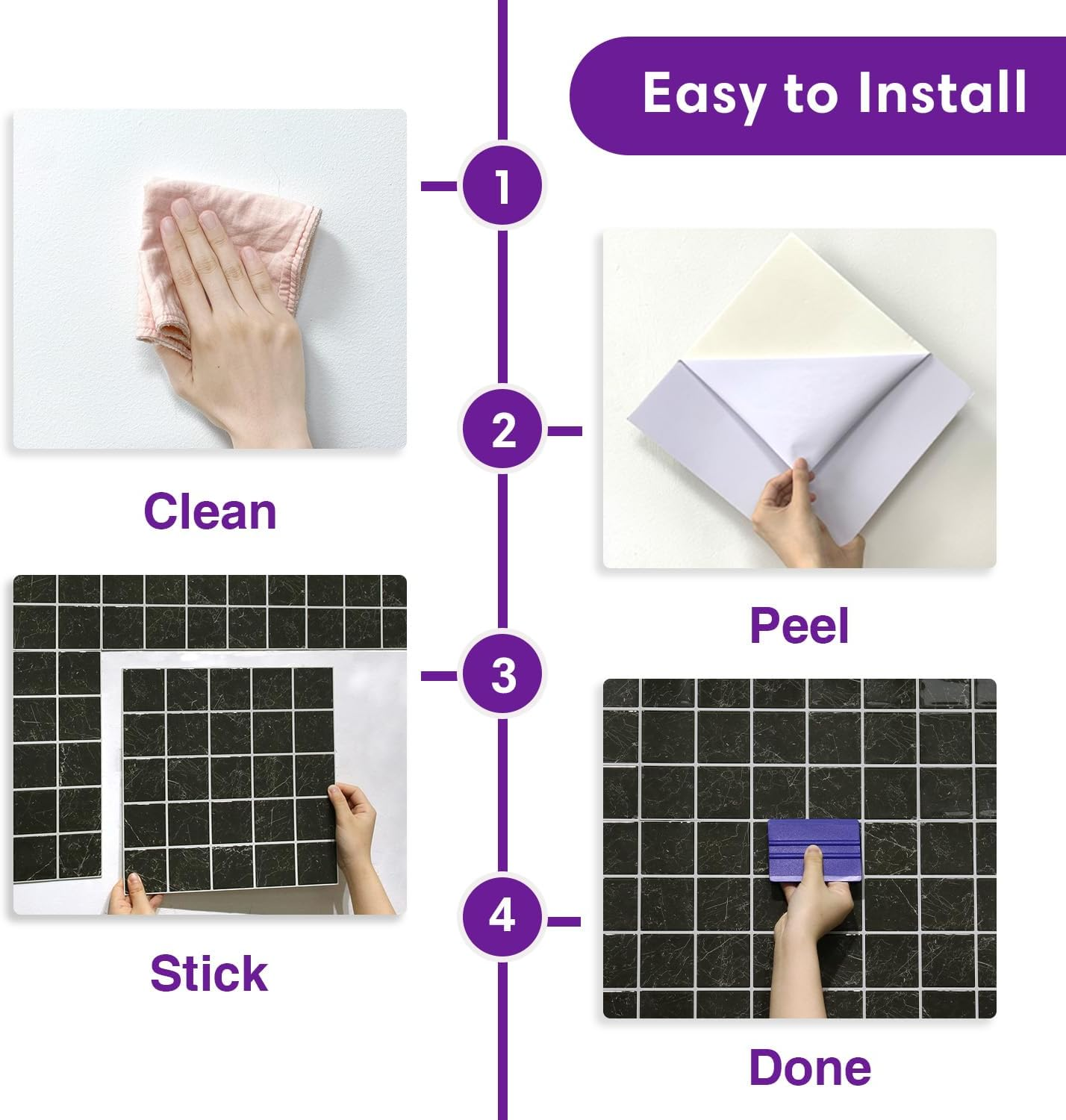 Easy to Install

1

Clean

2

Peel

3

Stick

4

Done