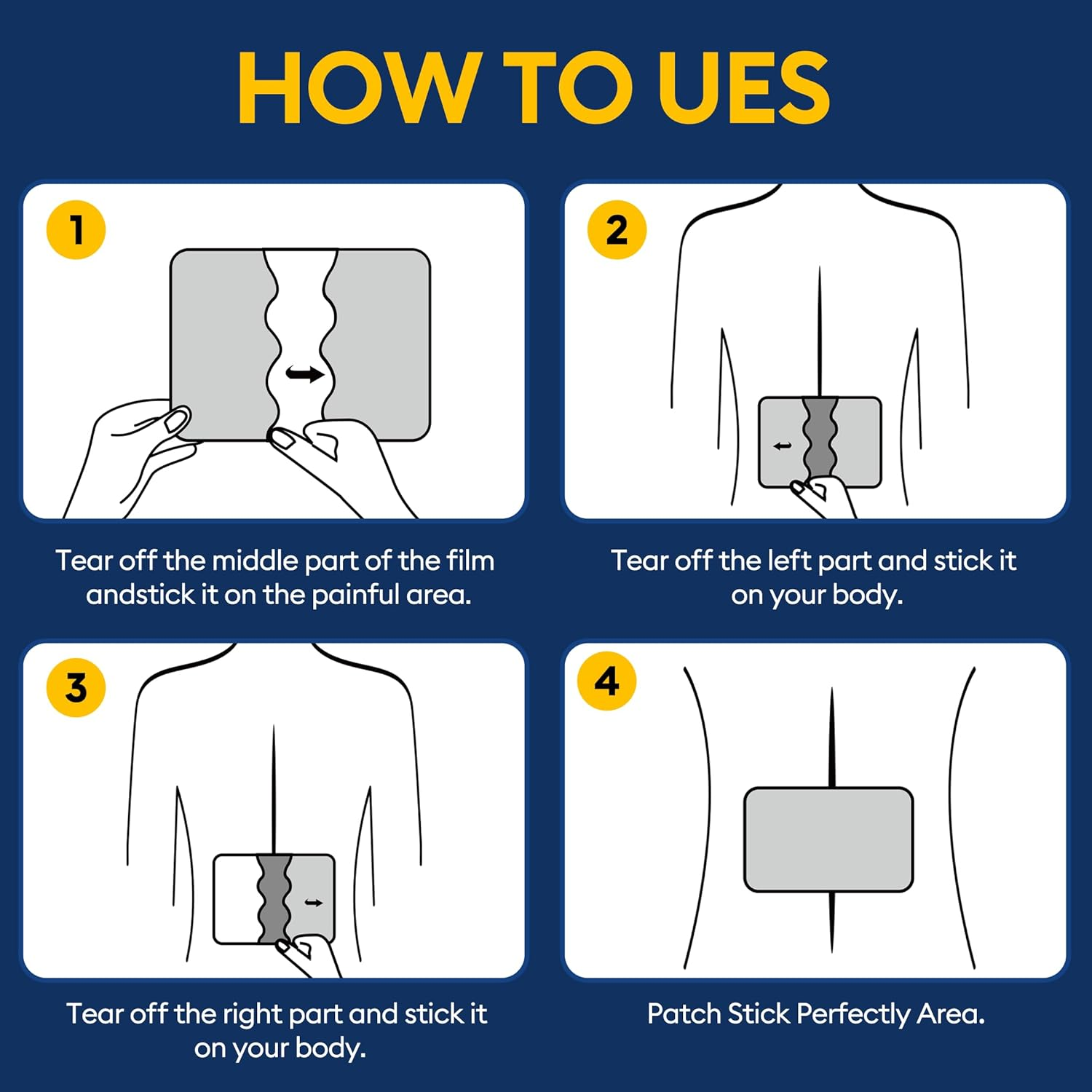 HOW TO UES

1

Tear off the middle part of the film andstick it on the painful area.

2

Tear off the left part and stick it on your body.

3

Tear off the right part and stick it on your body.

4

Patch Stick Perfectly Area.