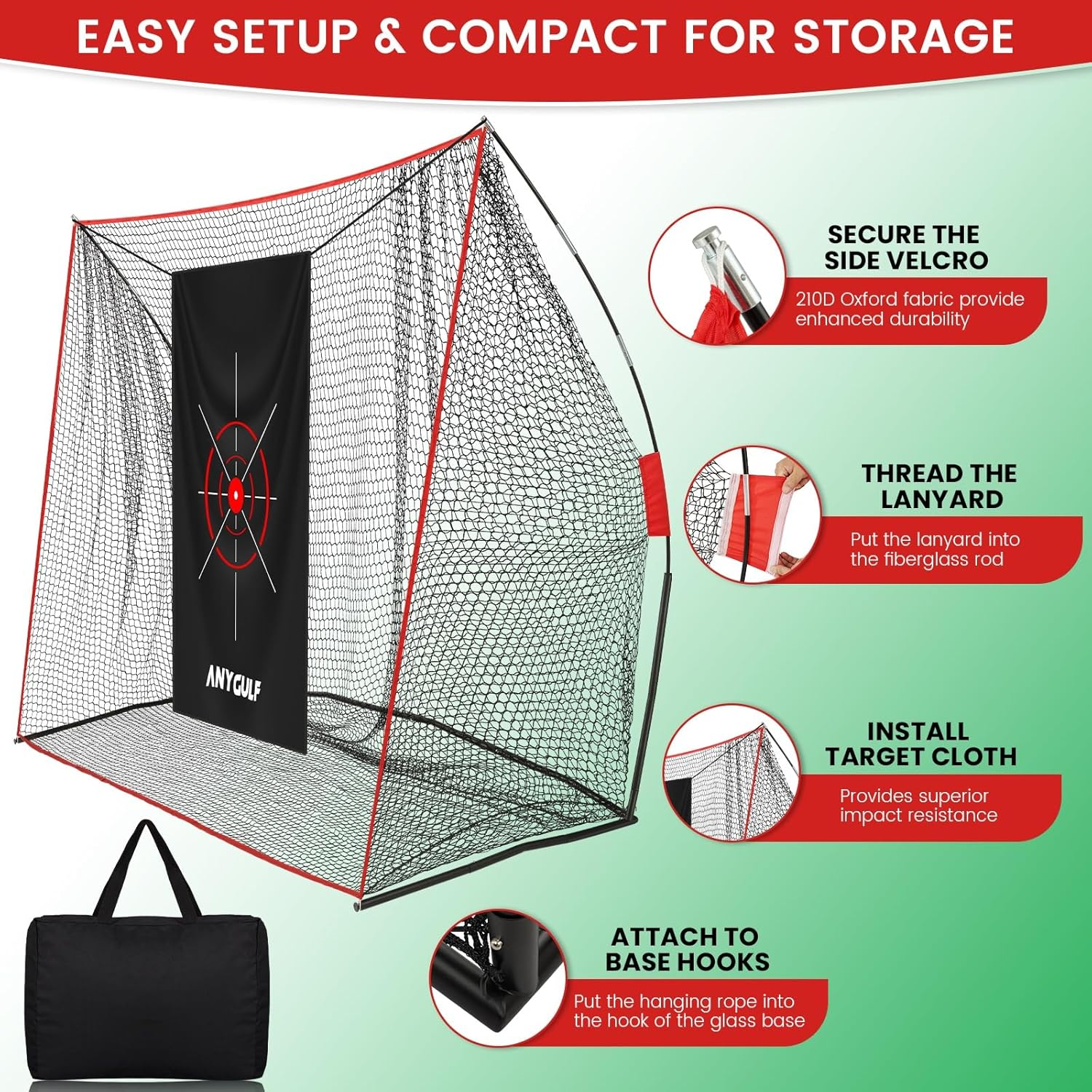 EASY SETUP & COMPACT FOR STORAGE

ANYGULF

SECURE THE SIDE VELCRO

210D Oxford fabric provide enhanced durability

THREAD THE LANYARD

Put the lanyard into the fiberglass rod

INSTALL TARGET CLOTH

Provides superior impact resistance

ATTACH TO BASE HOOKS

Put the hanging rope into the hook of the glass base