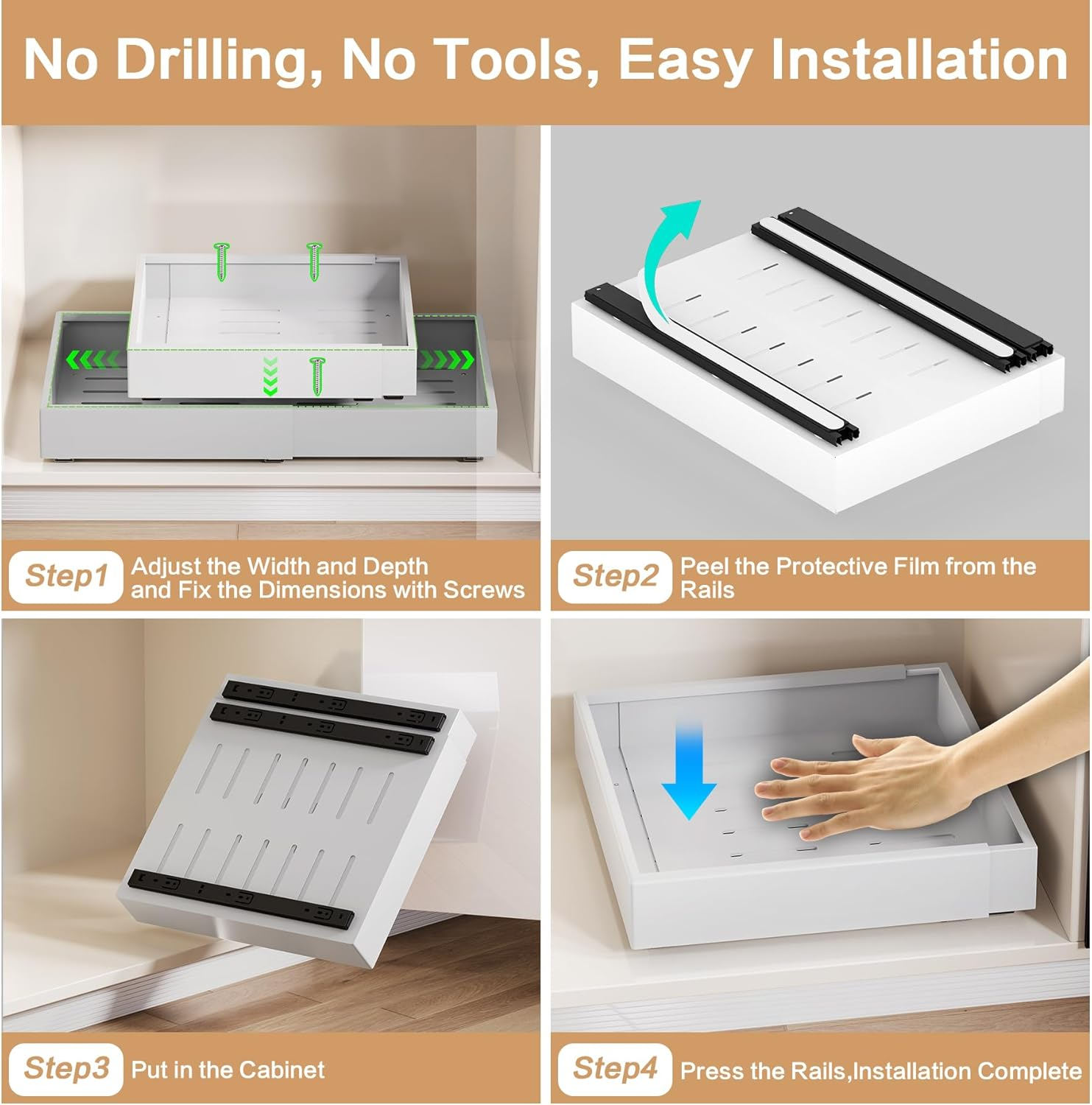 No Drilling, No Tools, Easy Installation

Step1 Adjust the Width and Depth and Fix the Dimensions with Screws

Step2 Peel the Protective Film from the Rails

Step3 Put in the Cabinet

Step4 Press the Rails,Installation Complete