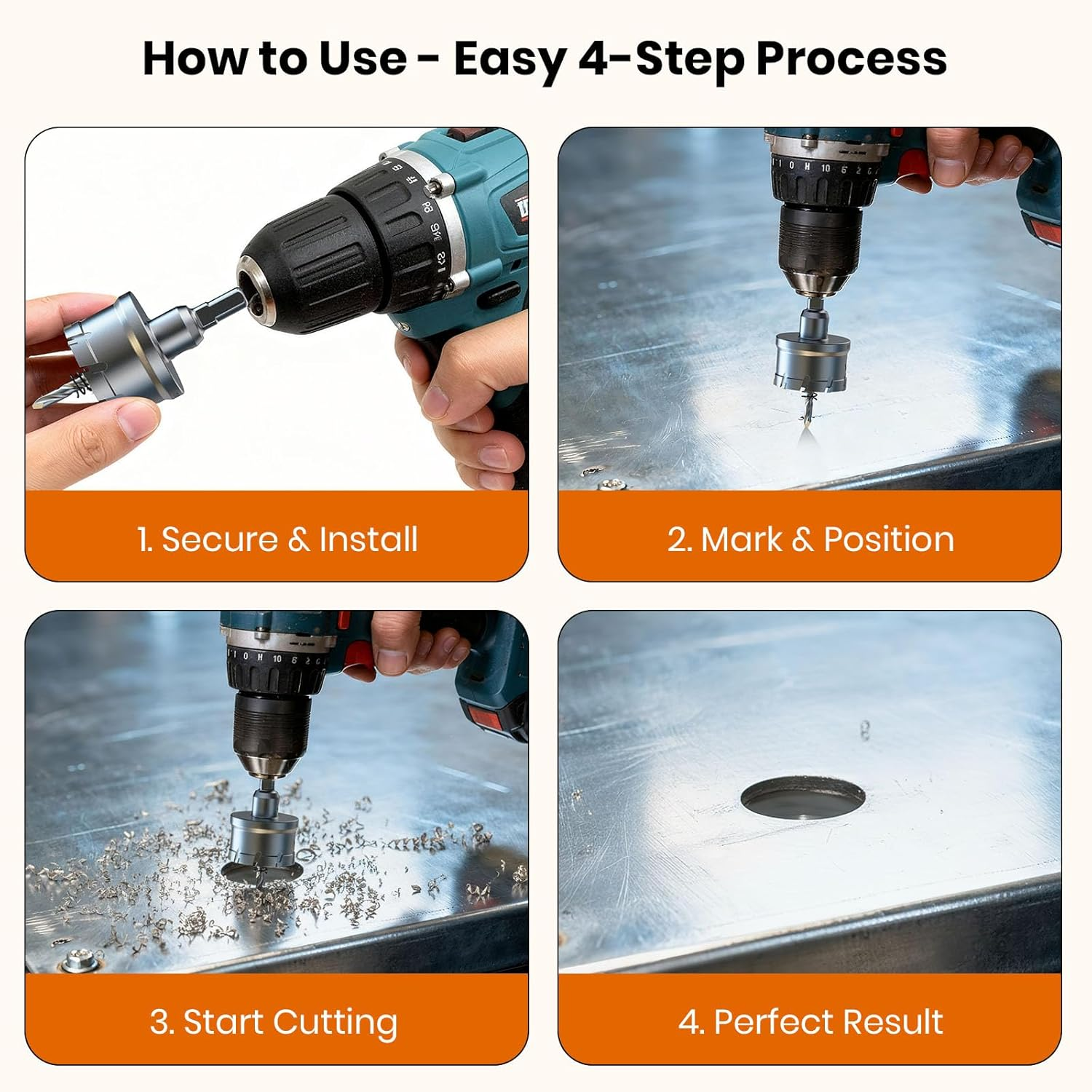 How to Use - Easy 4-Step Process

1. Secure & Install

2. Mark & Position

3. Start Cutting

4. Perfect Result