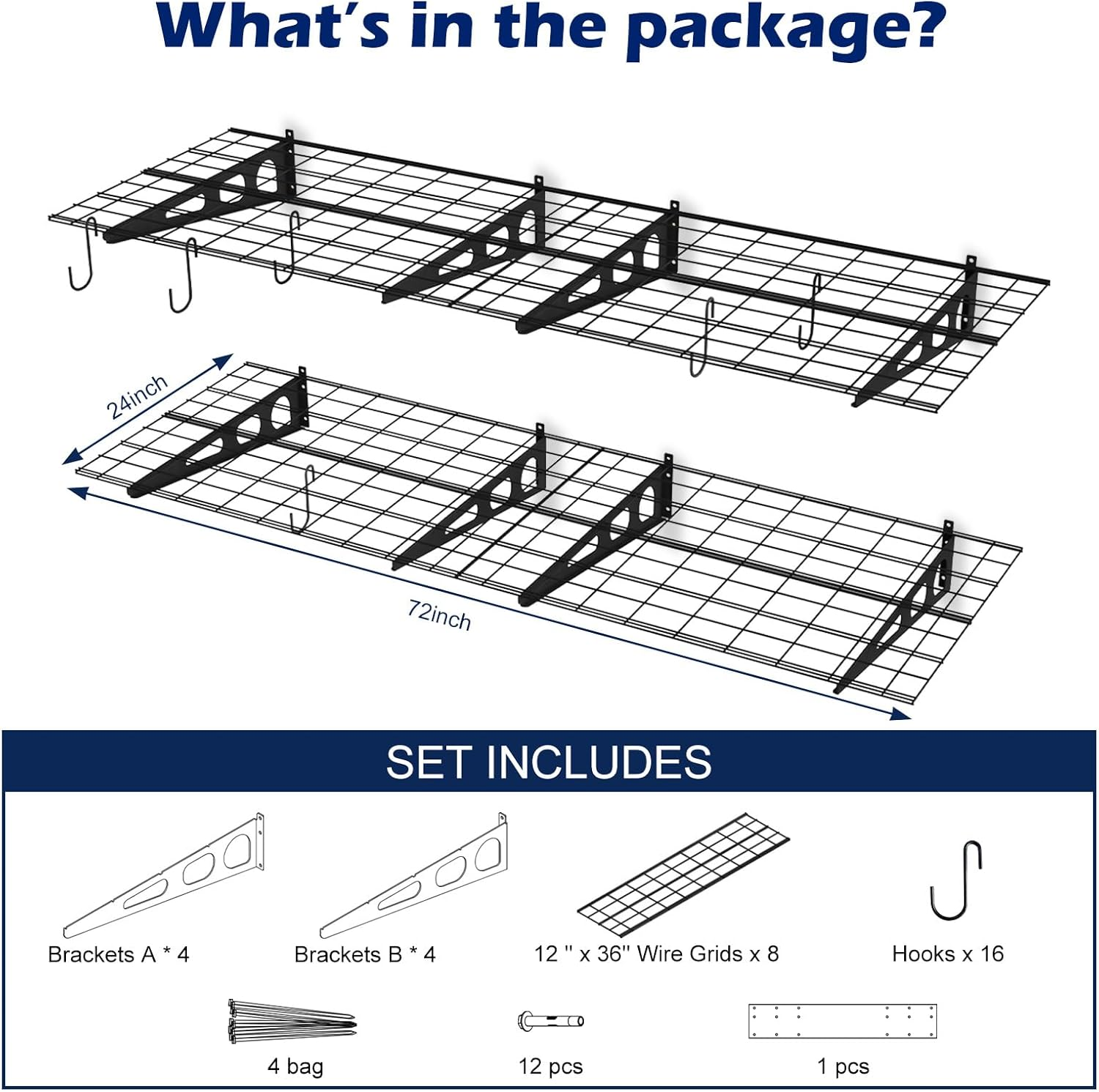 What's in the package?

24inch

72inch

SET INCLUDES

Brackets A * 4

Brackets B * 4

12 '' x 36'' Wire Grids x 8

Hooks x 16

4 bag

12 pcs

1 pcs