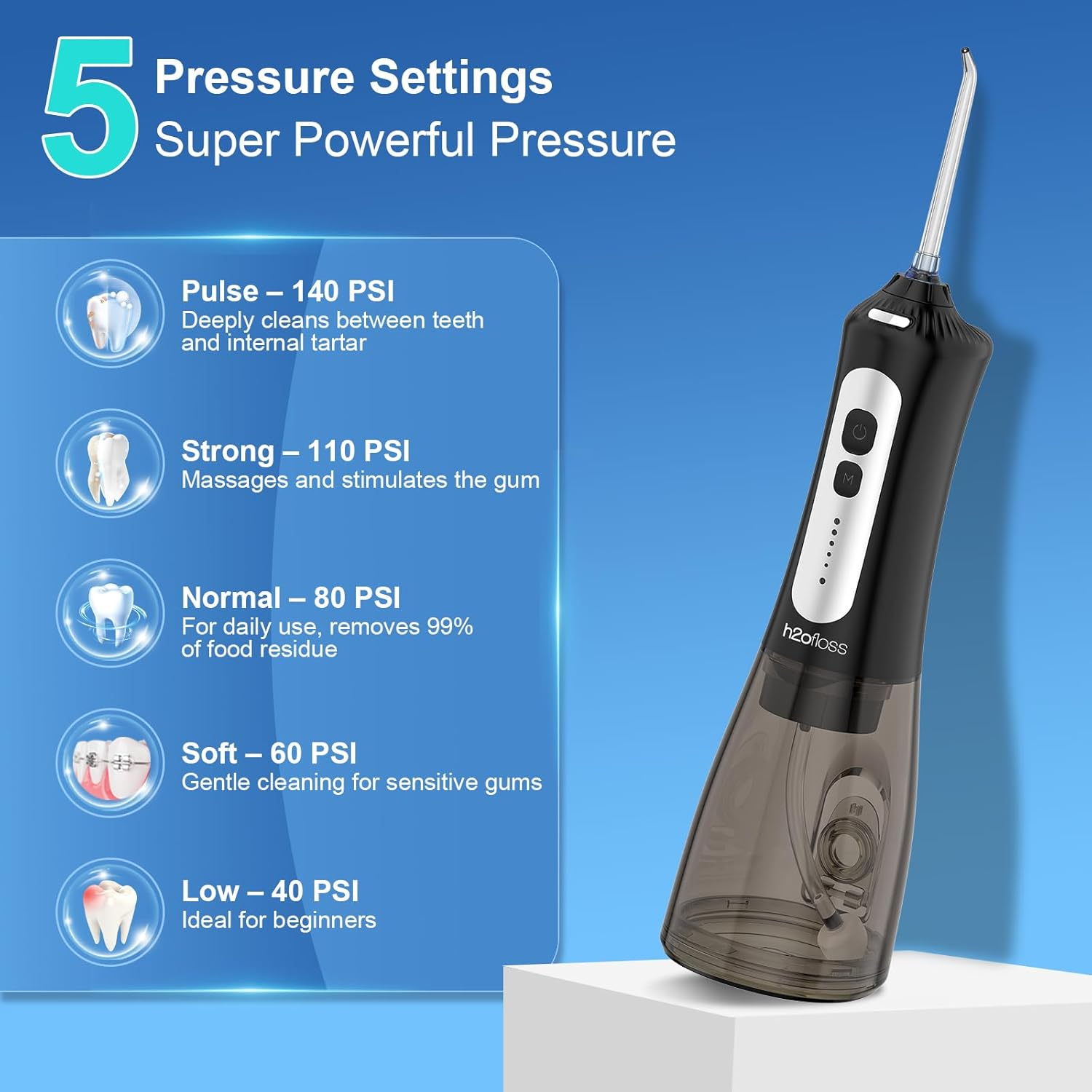 5 Pressure Settings
Super Powerful Pressure

Pulse – 140 PSI
Deeply cleans between teeth and internal tartar

Strong – 110 PSI
Massages and stimulates the gum

Normal – 80 PSI
For daily use, removes 99% of food residue

Soft – 60 PSI
Gentle cleaning for sensitive gums

Low – 40 PSI
Ideal for beginners

M

h2ofloss