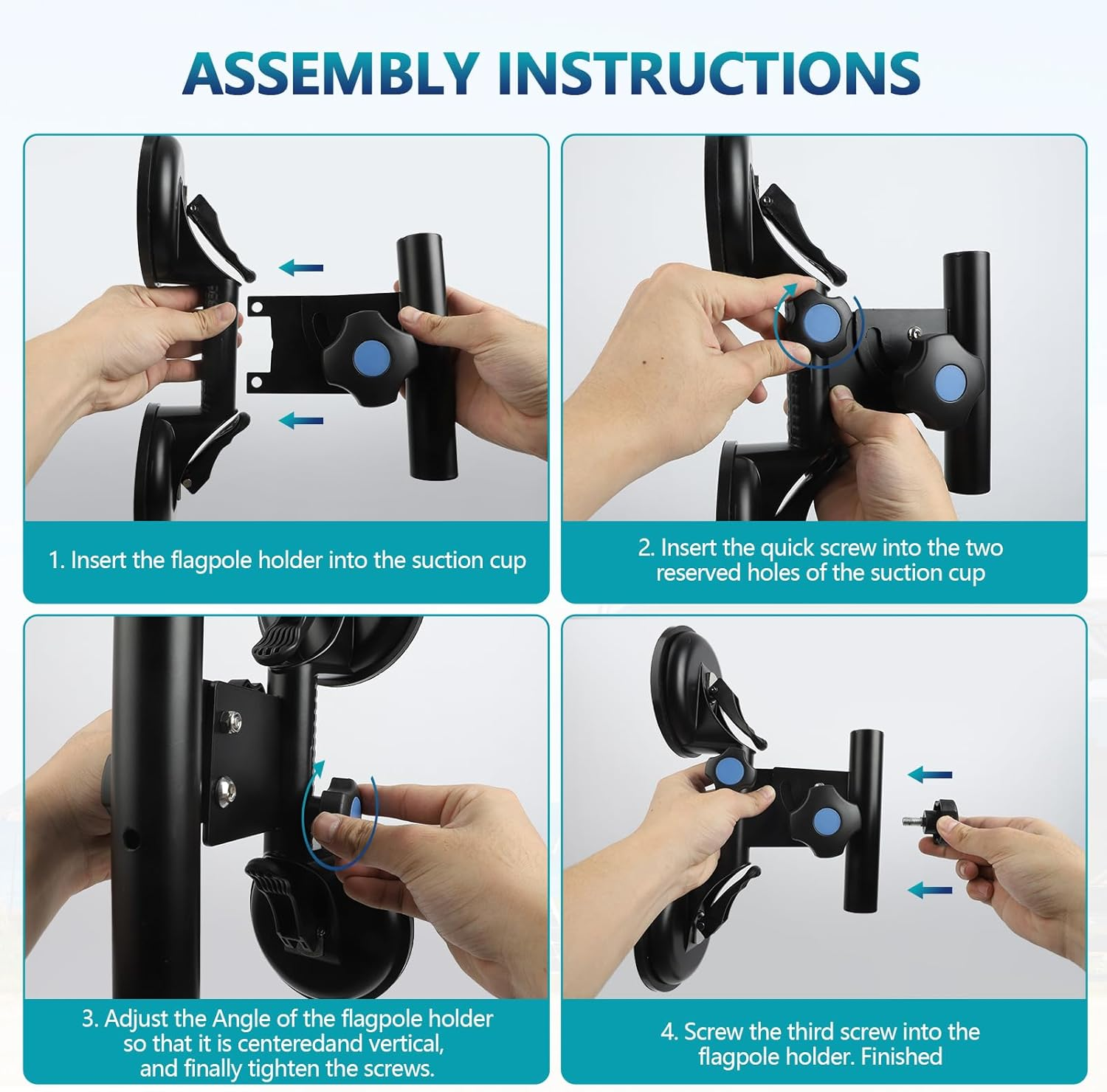 ASSEMBLY INSTRUCTIONS

1. Insert the flagpole holder into the suction cup

2. Insert the quick screw into the two reserved holes of the suction cup

3. Adjust the Angle of the flagpole holder so that it is centeredand vertical, and finally tighten the screws.

4. Screw the third screw into the flagpole holder. Finished