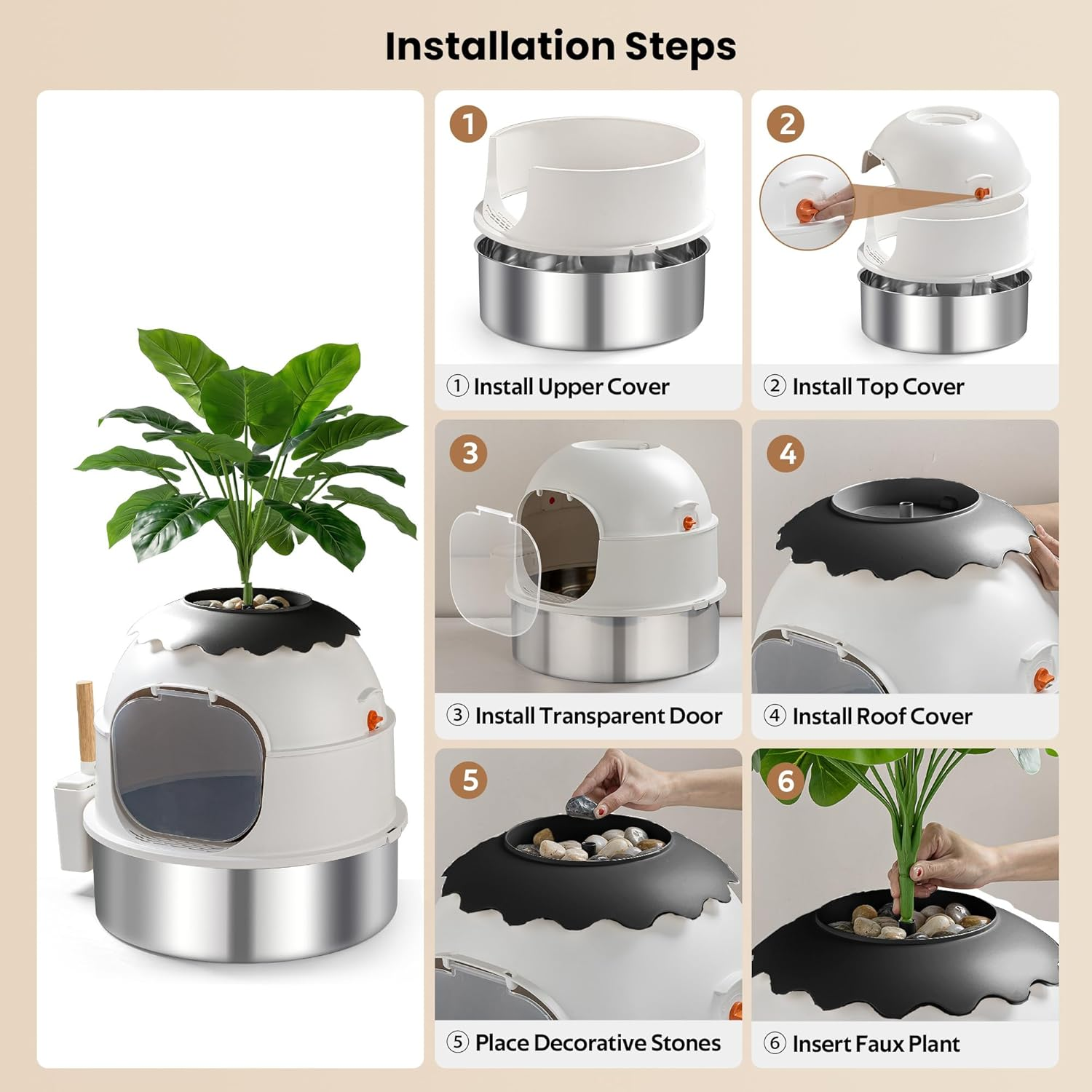 Installation Steps

1

① Install Upper Cover

2

② Install Top Cover

3

③ Install Transparent Door

4

④ Install Roof Cover

5

⑤ Place Decorative Stones

6

⑥ Insert Faux Plant