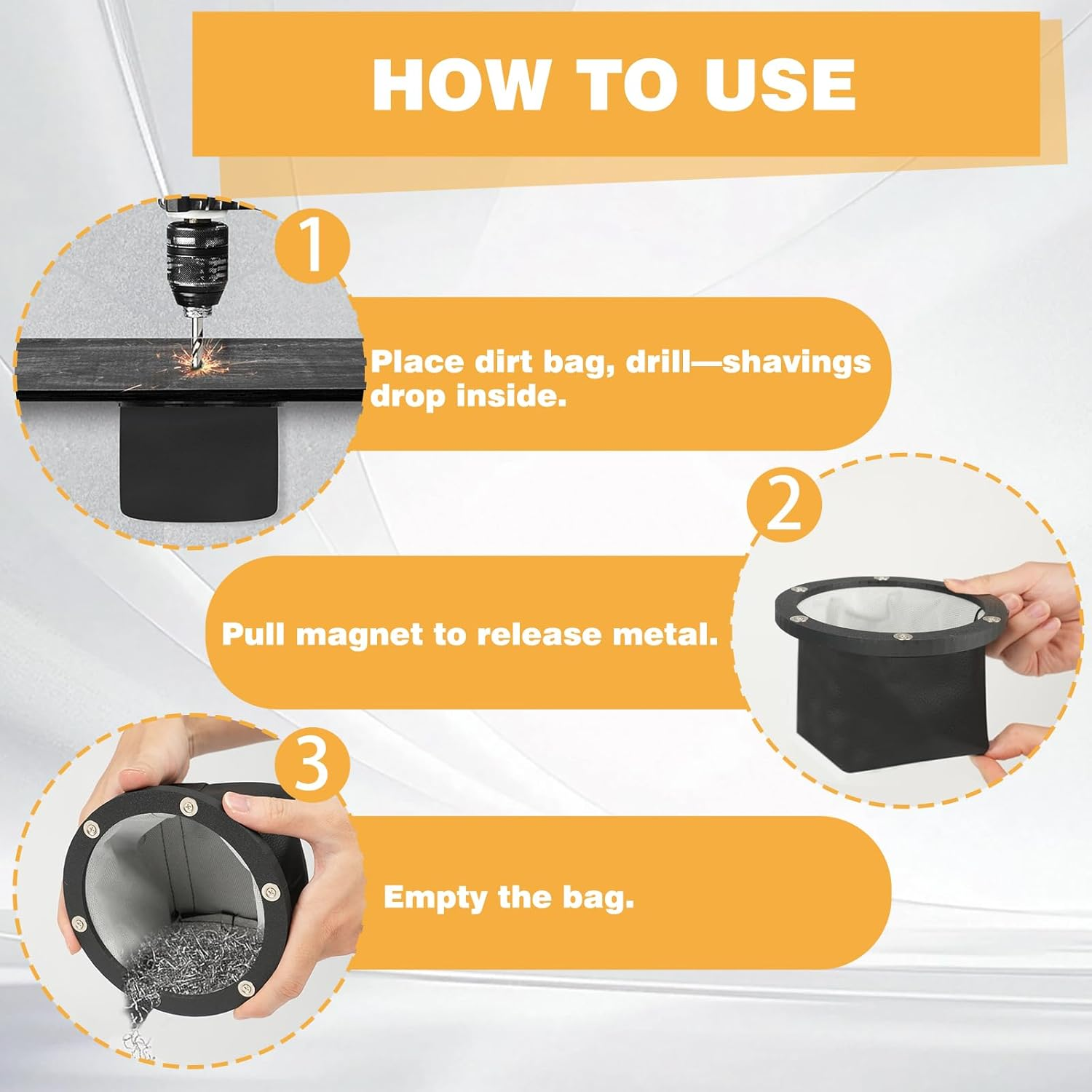 HOW TO USE

1

Place dirt bag, drill—shavings drop inside.

2

Pull magnet to release metal.

3

Empty the bag.