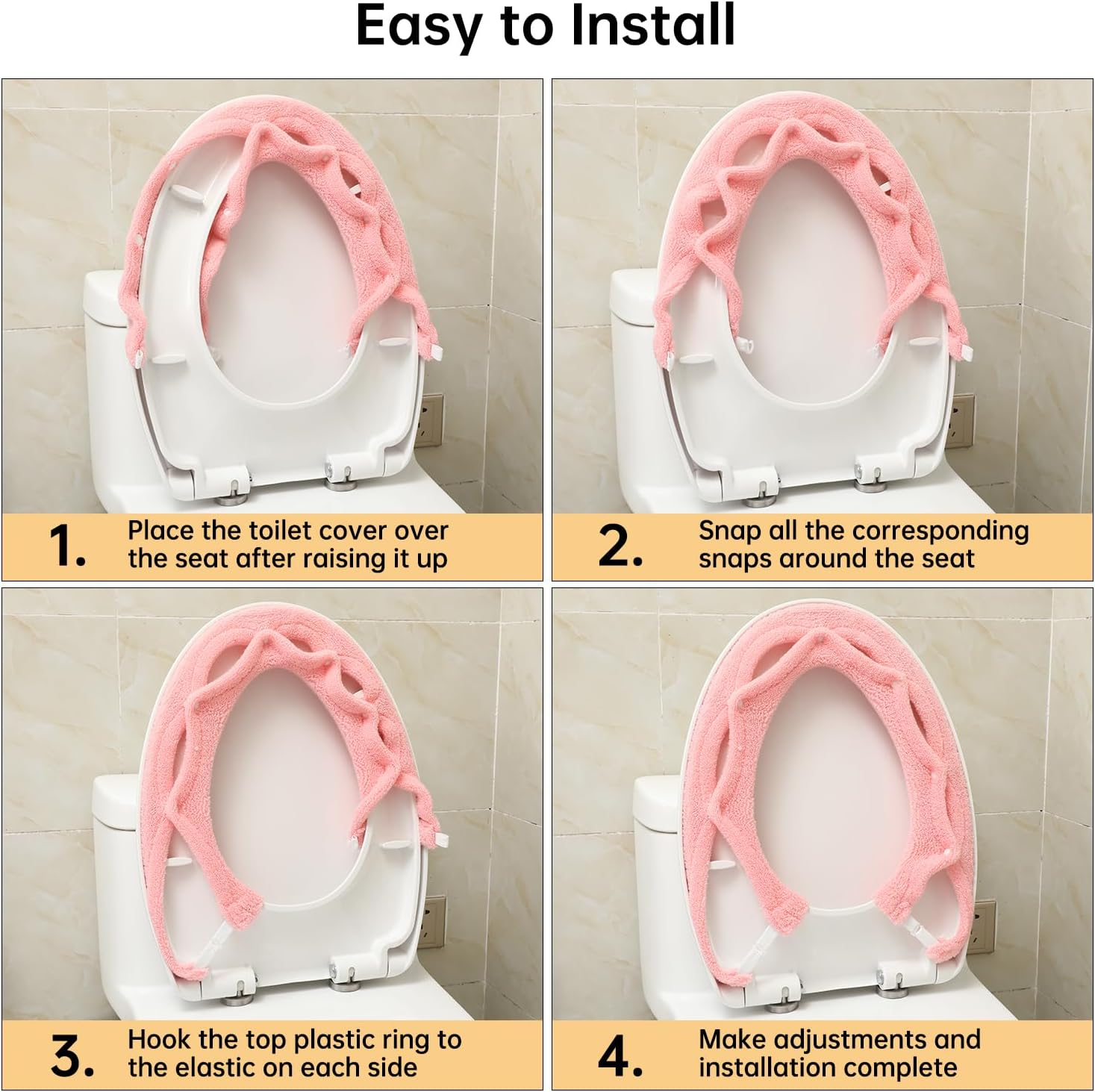 Easy to Install

1. Place the toilet cover over the seat after raising it up

2. Snap all the corresponding snaps around the seat

3. Hook the top plastic ring to the elastic on each side

4. Make adjustments and installation complete