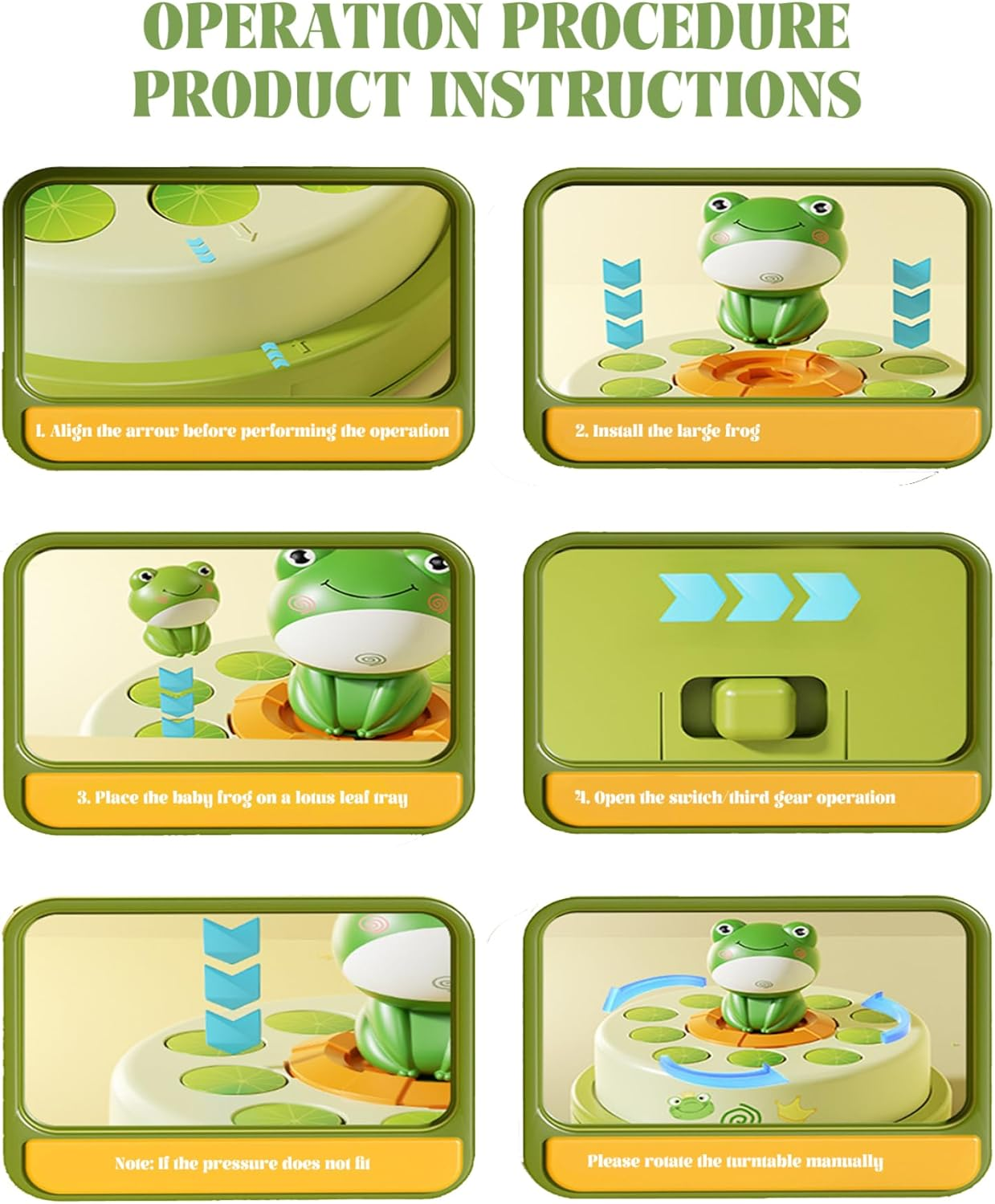 OPERATION PROCEDURE
PRODUCT INSTRUCTIONS

1. Align the arrow before performing the operation

2. Install the large frog

3. Place the baby frog on a lotus leaf tray

4. Open the switch/third gear operation

Note: If the pressure does not fit

Please rotate the turntable manually