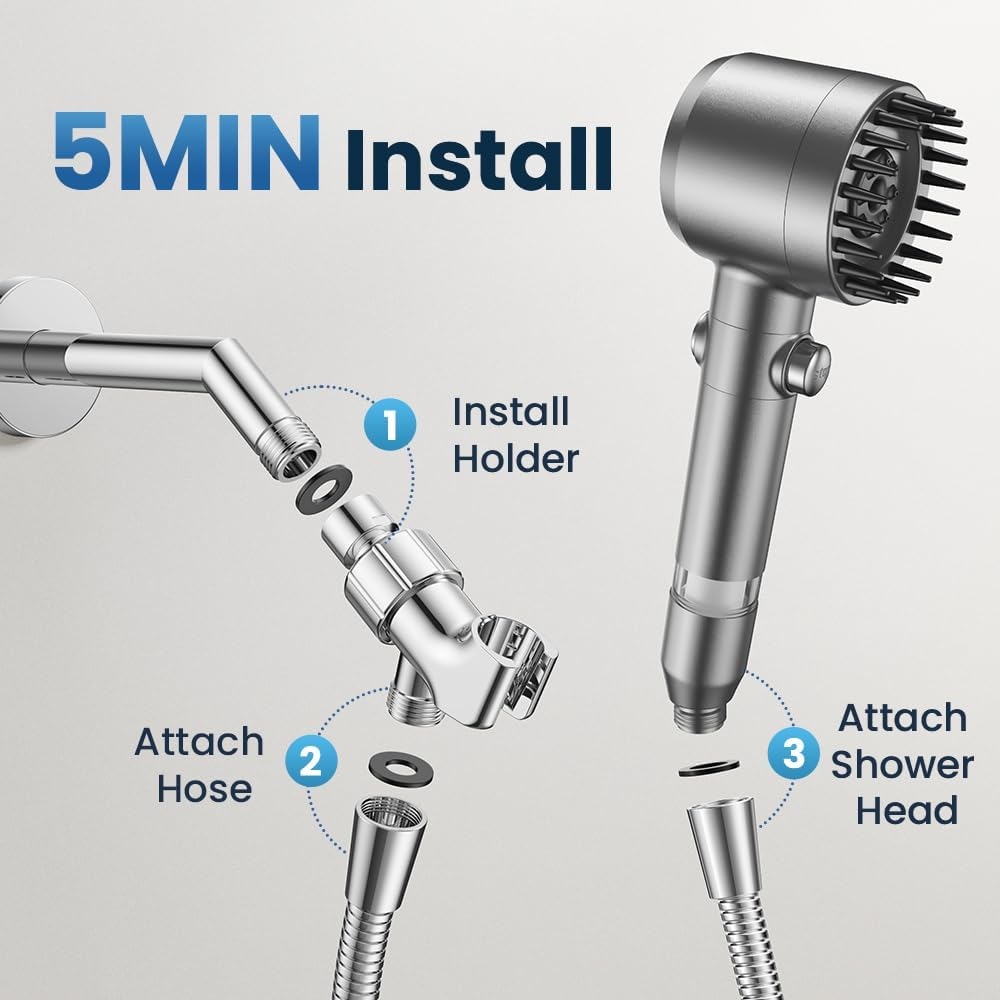 5MIN Install

1 Install Holder

2 Attach Hose

3 Attach Shower Head