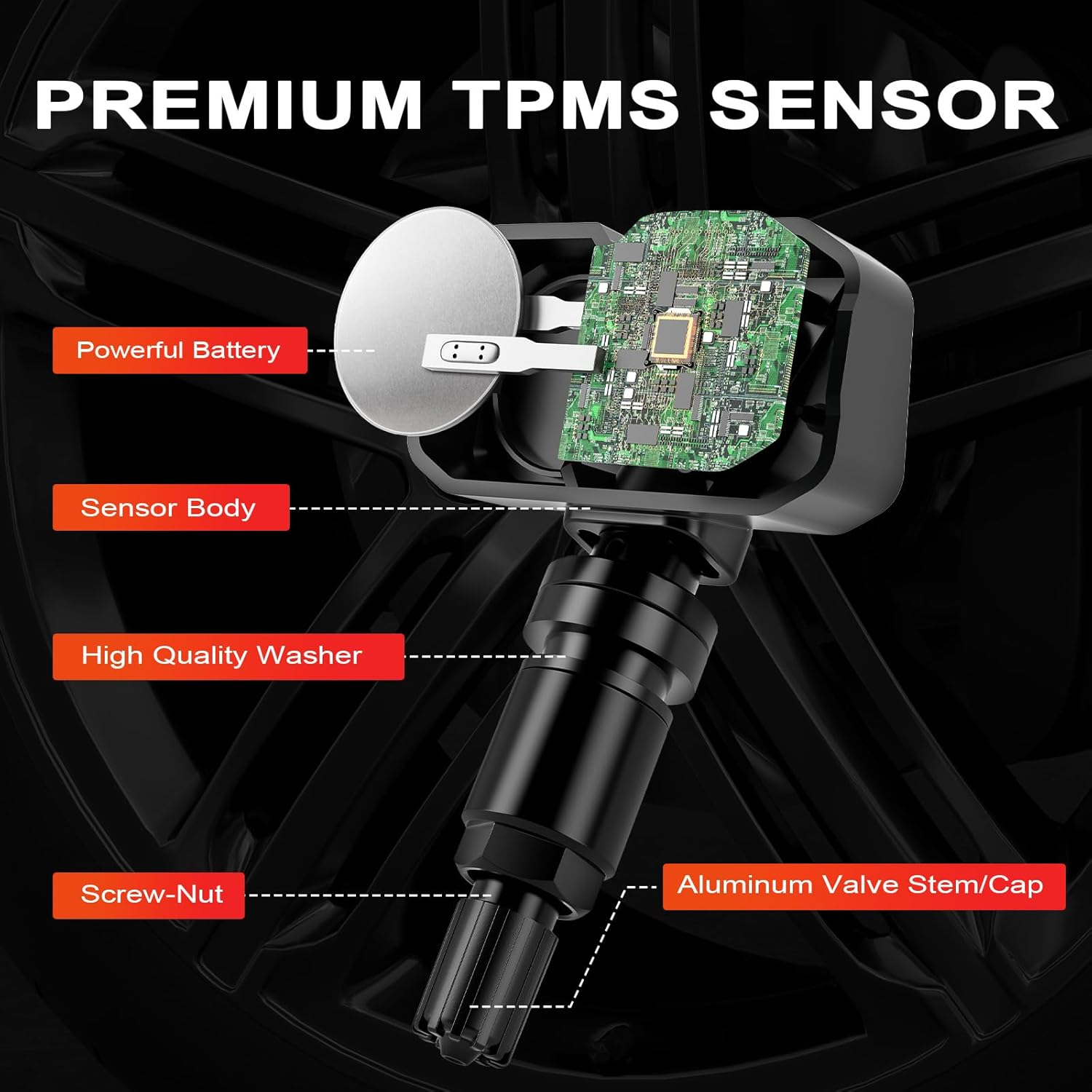 PREMIUM TPMS SENSOR

Powerful Battery

Sensor Body

High Quality Washer

Screw-Nut

Aluminum Valve Stem/Cap