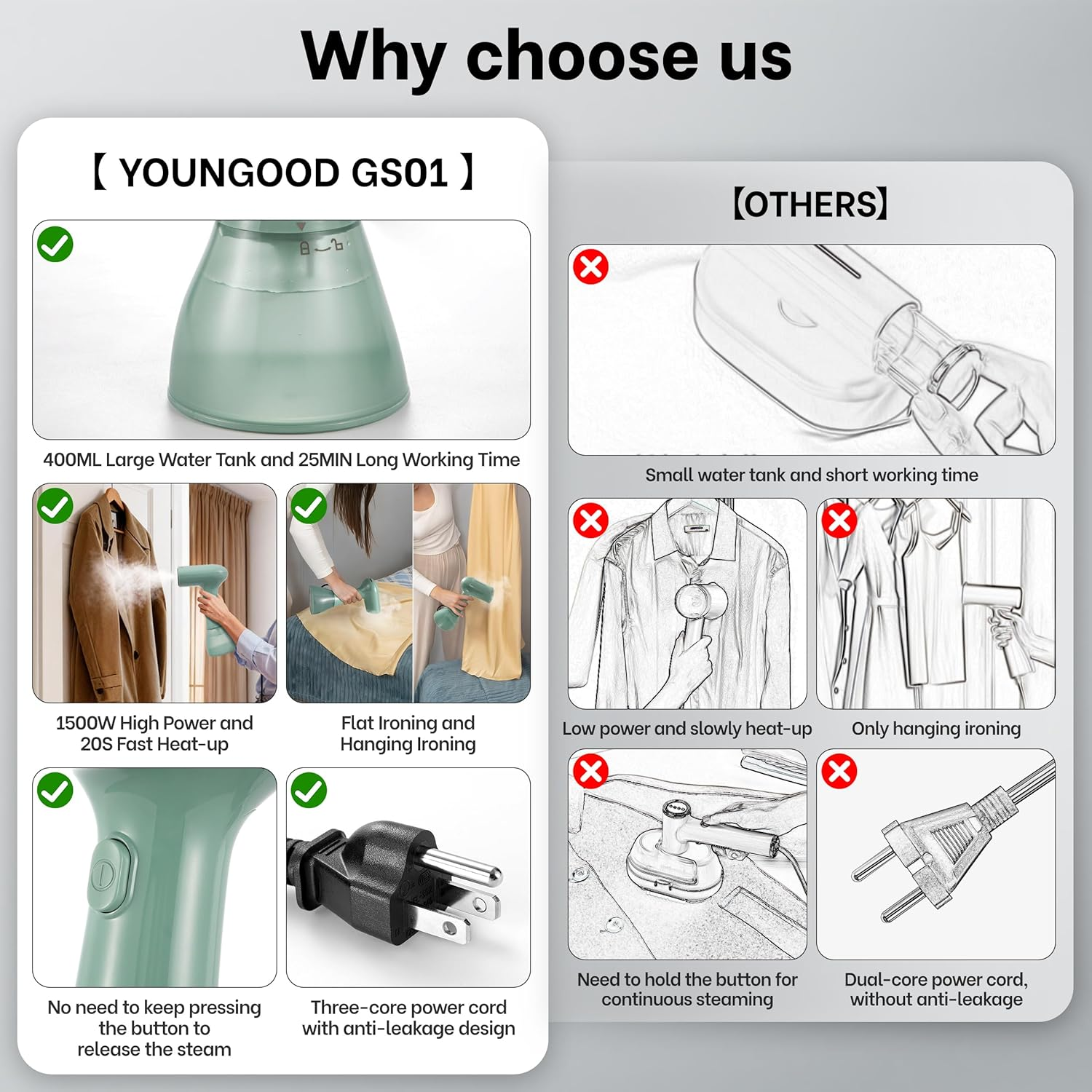 Why choose us

【 YOUNGOOD GS01 】

400ML Large Water Tank and 25MIN Long Working Time

1500W High Power and 20S Fast Heat-up

Flat Ironing and Hanging Ironing

No need to keep pressing the button to release the steam

Three-core power cord with anti-leakage design

【OTHERS】

Small water tank and short working time

Low power and slowly heat-up

Only hanging ironing

Need to hold the button for continuous steaming

Dual-core power cord, without anti-leakage