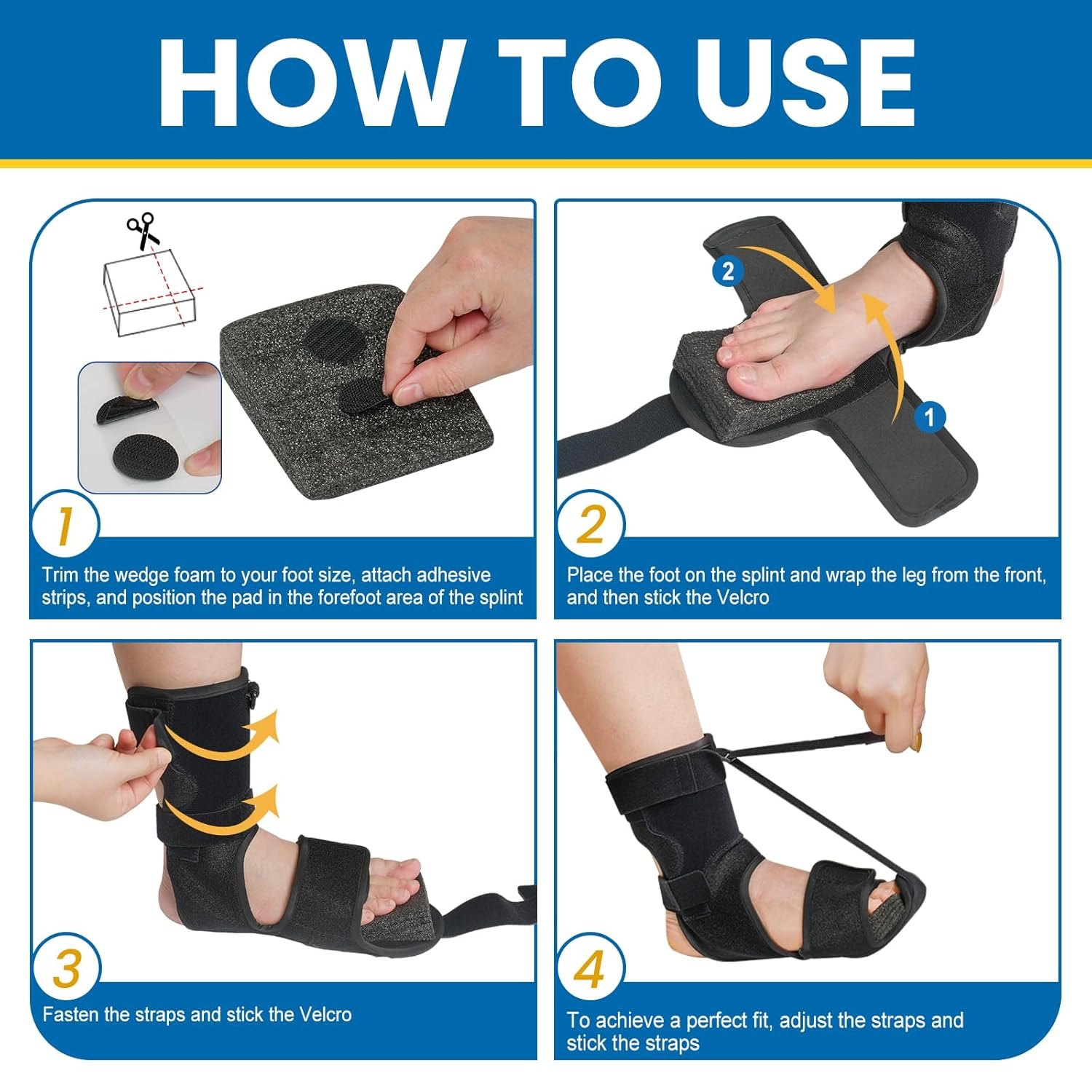 HOW TO USE

1

Trim the wedge foam to your foot size, attach adhesive strips, and position the pad in the forefoot area of the splint

2

1

2

Place the foot on the splint and wrap the leg from the front, and then stick the Velcro

3

Fasten the straps and stick the Velcro

4

To achieve a perfect fit, adjust the straps and stick the straps